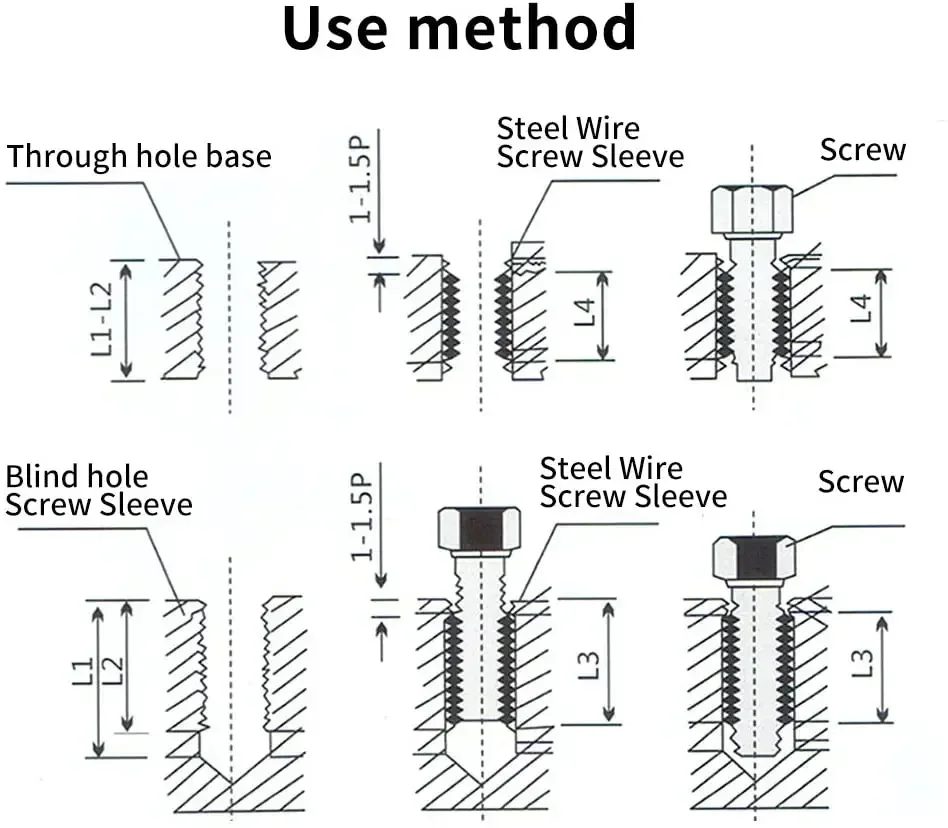 Use method

Through hole base

L1-L2

1-1.5P

Steel Wire Screw Sleeve

L4

Screw

L4

Blind hole Screw Sleeve

L1

L2

1-1.5P

Steel Wire Screw Sleeve

L3

Screw

L3