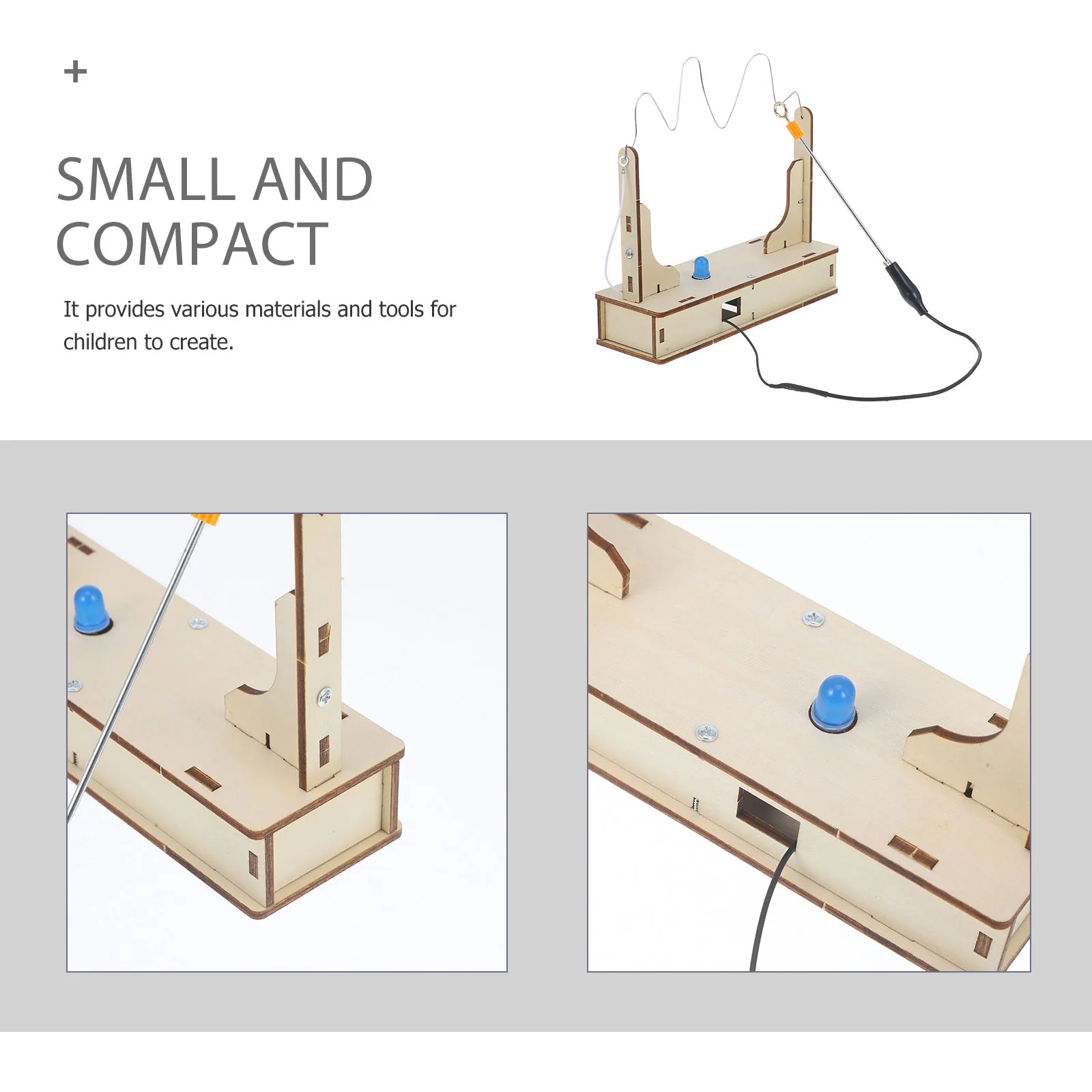 +

SMALL AND COMPACT

It provides various materials and tools for children to create.