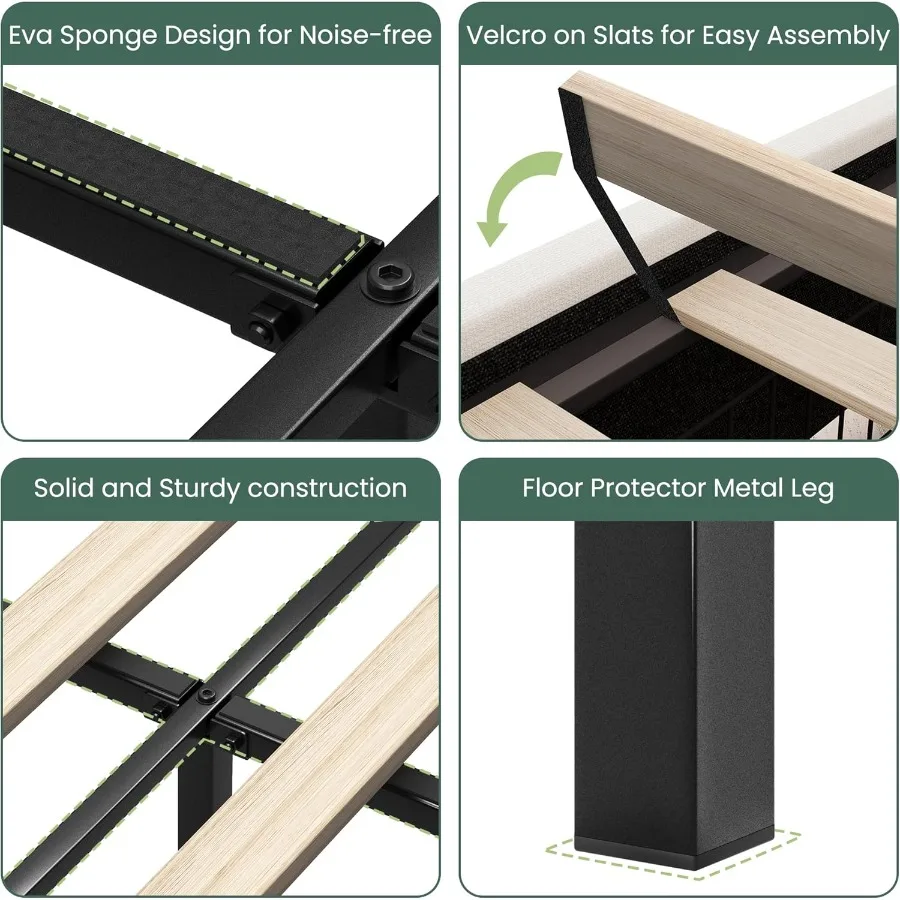 Eva Sponge Design for Noise-free

Velcro on Slats for Easy Assembly

Solid and Sturdy construction

Floor Protector Metal Leg