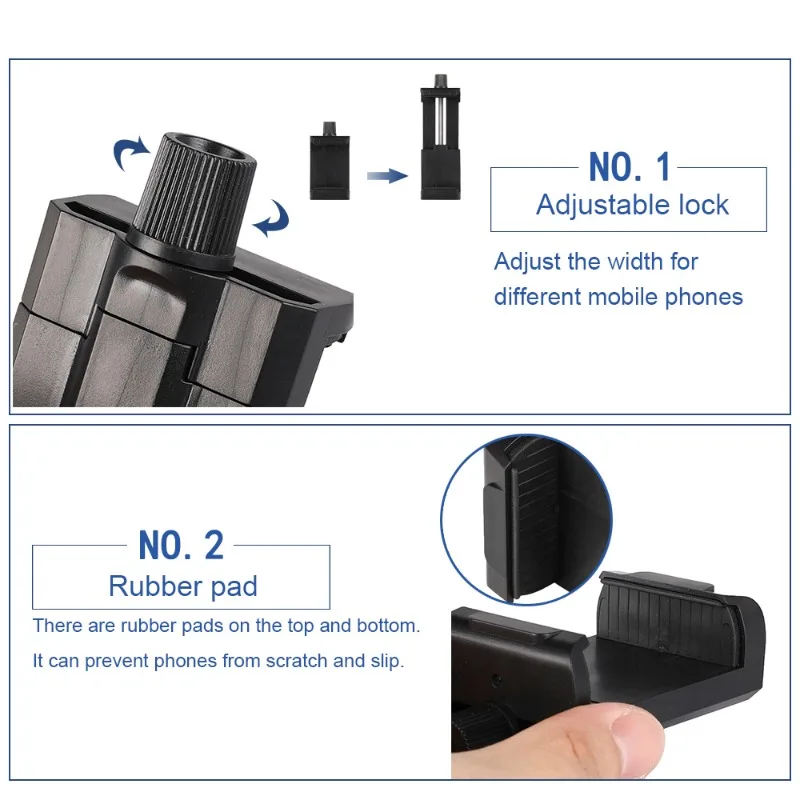 NO. 1
Adjustable lock

Adjust the width for different mobile phones

NO. 2
Rubber pad

There are rubber pads on the top and bottom.

It can prevent phones from scratch and slip.