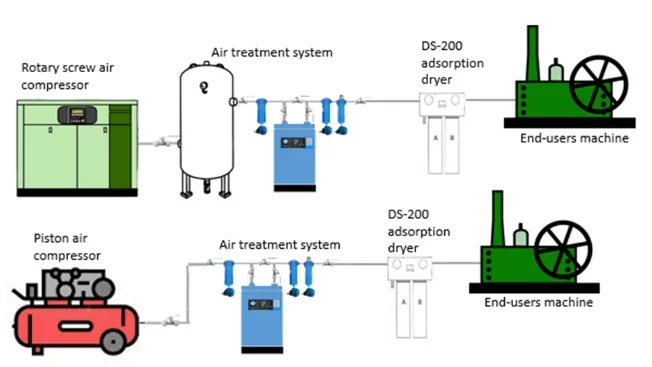 Rotary screw air compressor

Air treatment system

DS-200 adsorption dryer

A B

End-users machine

Piston air compressor

Air treatment system

DS-200 adsorption dryer

A B

End-users machine