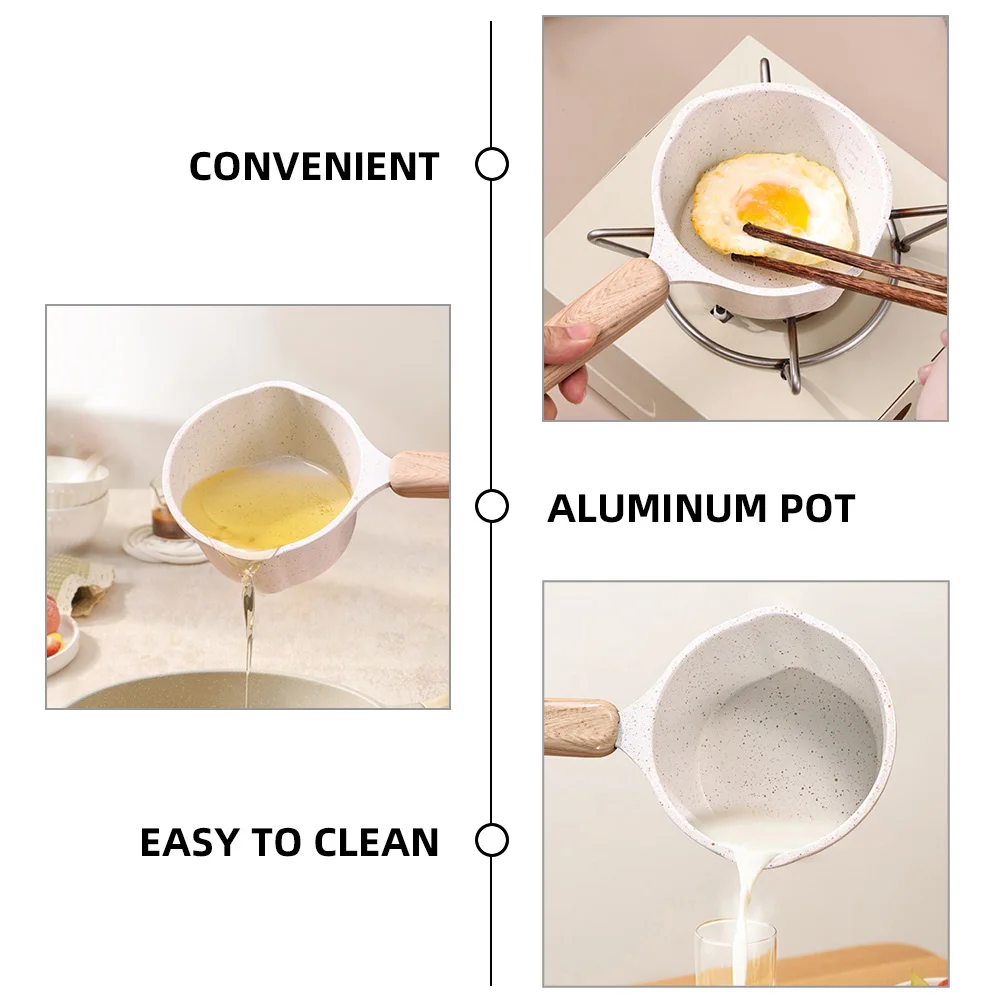 CONVENIENT

ALUMINUM POT

EASY TO CLEAN