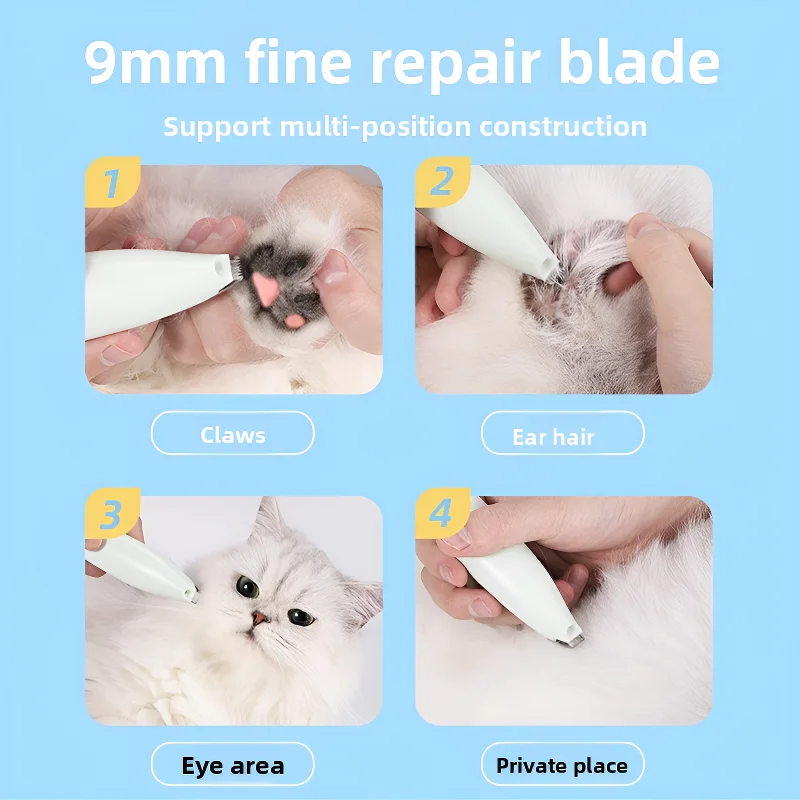 9mm fine repair blade

Support multi-position construction

1

Claws

2

Ear hair

3

Eye area

4

Private place