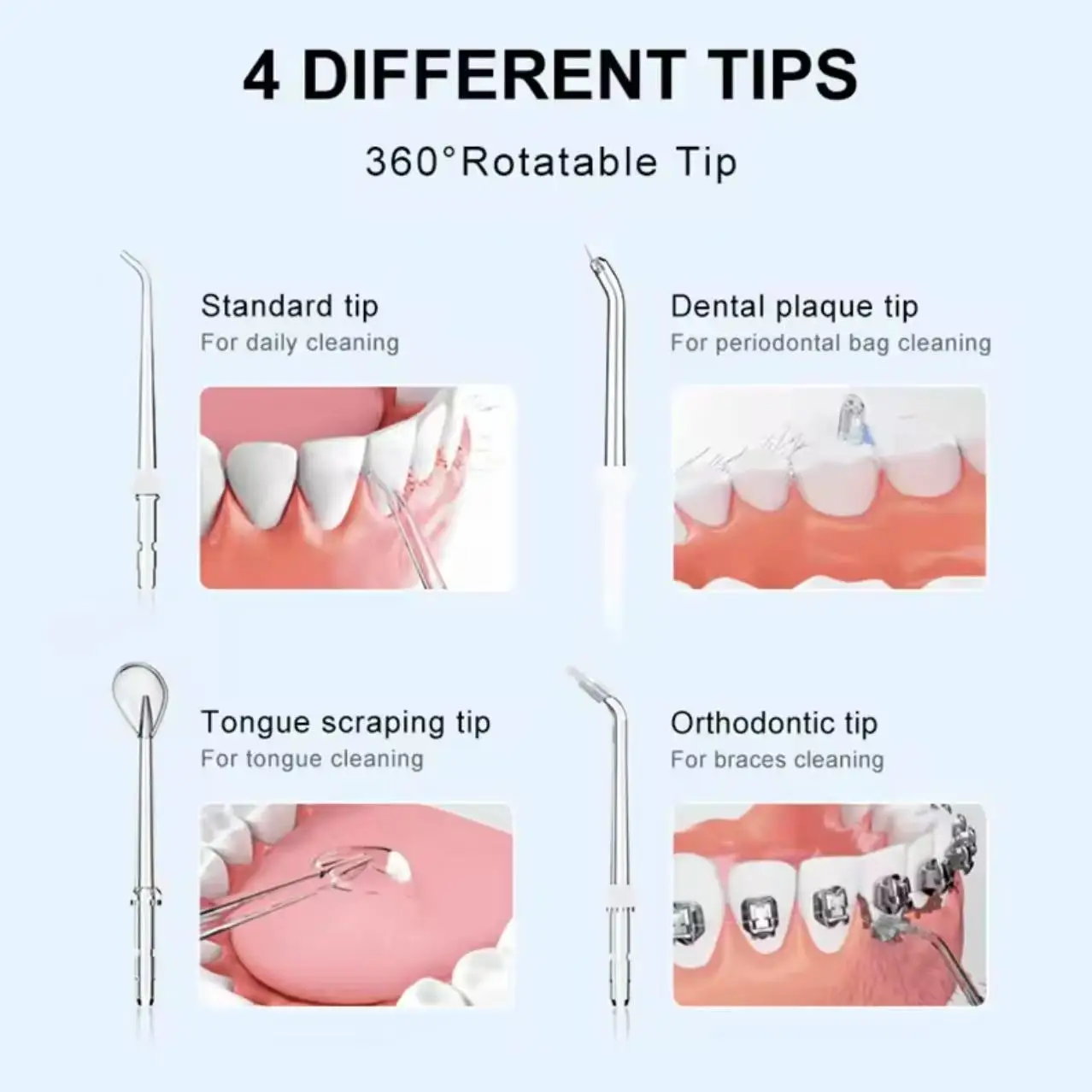 4 DIFFERENT TIPS

360°Rotatable Tip

Standard tip
For daily cleaning

Dental plaque tip
For periodontal bag cleaning

Tongue scraping tip
For tongue cleaning

Orthodontic tip
For braces cleaning