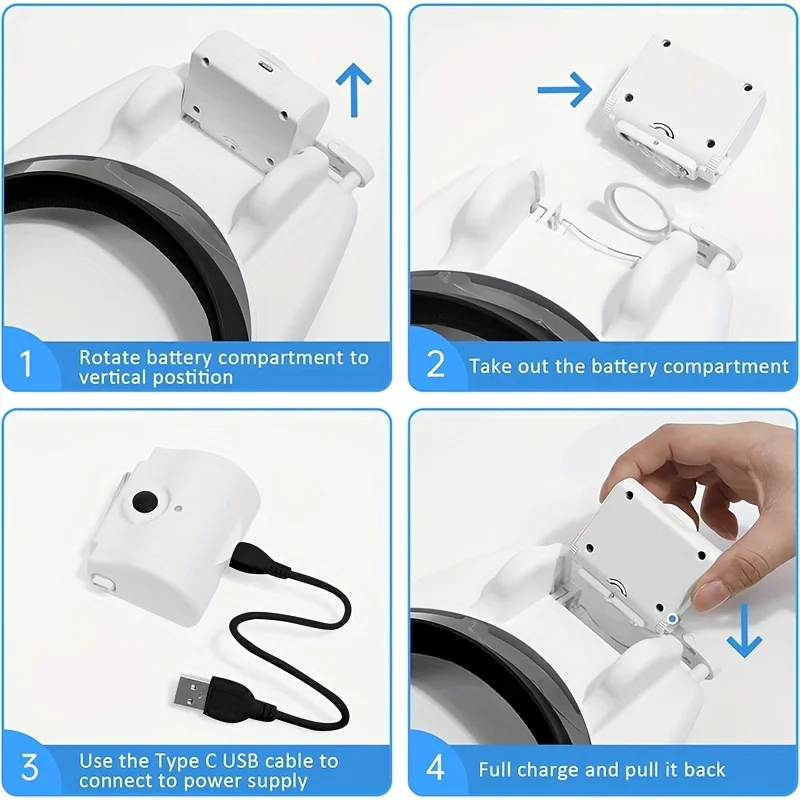 1 Rotate battery compartment to vertical postition

2 Take out the battery compartment

3 Use the Type C USB cable to connect to power supply

4 Full charge and pull it back