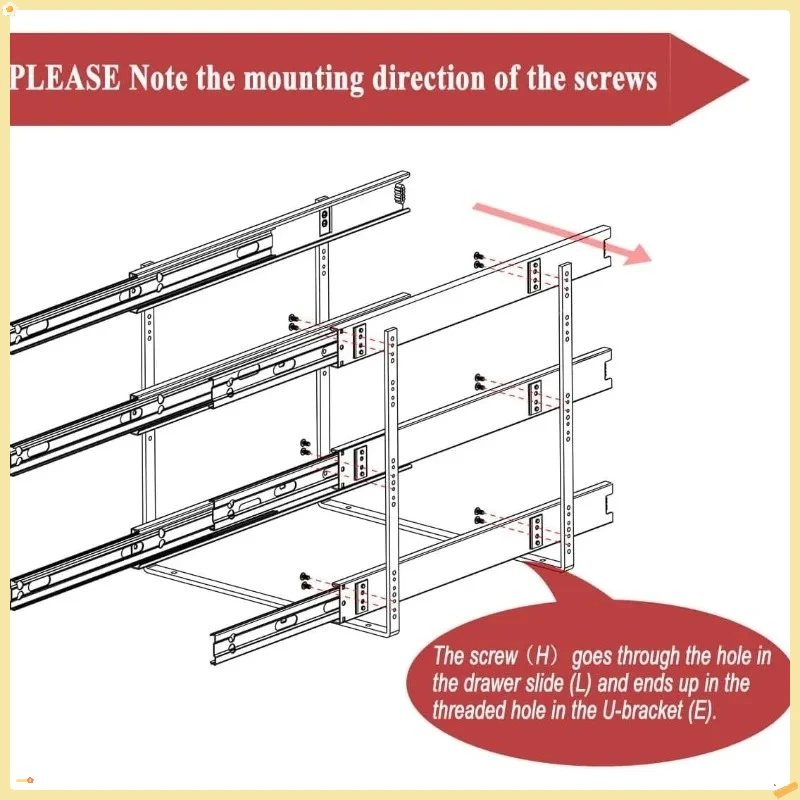 PLEASE Note the mounting direction of the screws

The screw（H）goes through the hole in the drawer slide (L) and ends up in the threaded hole in the U-bracket (E).