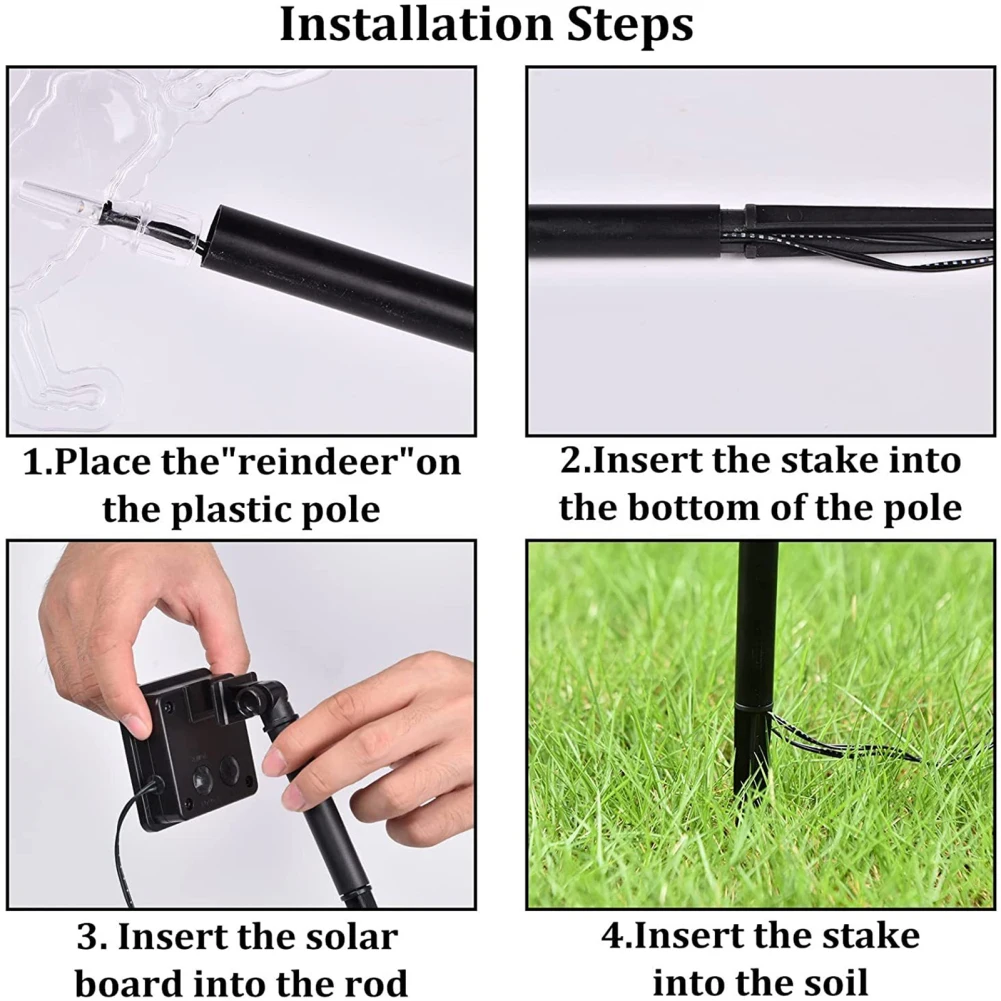 Installation Steps

1.Place the"reindeer"on the plastic pole

2.Insert the stake into the bottom of the pole

3. Insert the solar board into the rod

4.Insert the stake into the soil