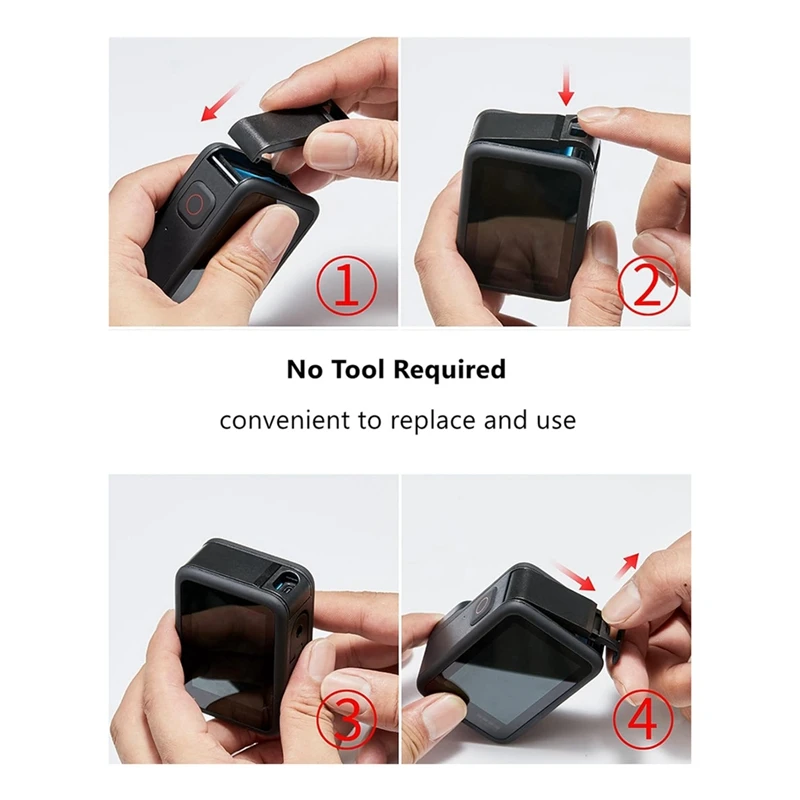 ①

②

No Tool Required

convenient to replace and use

③

④