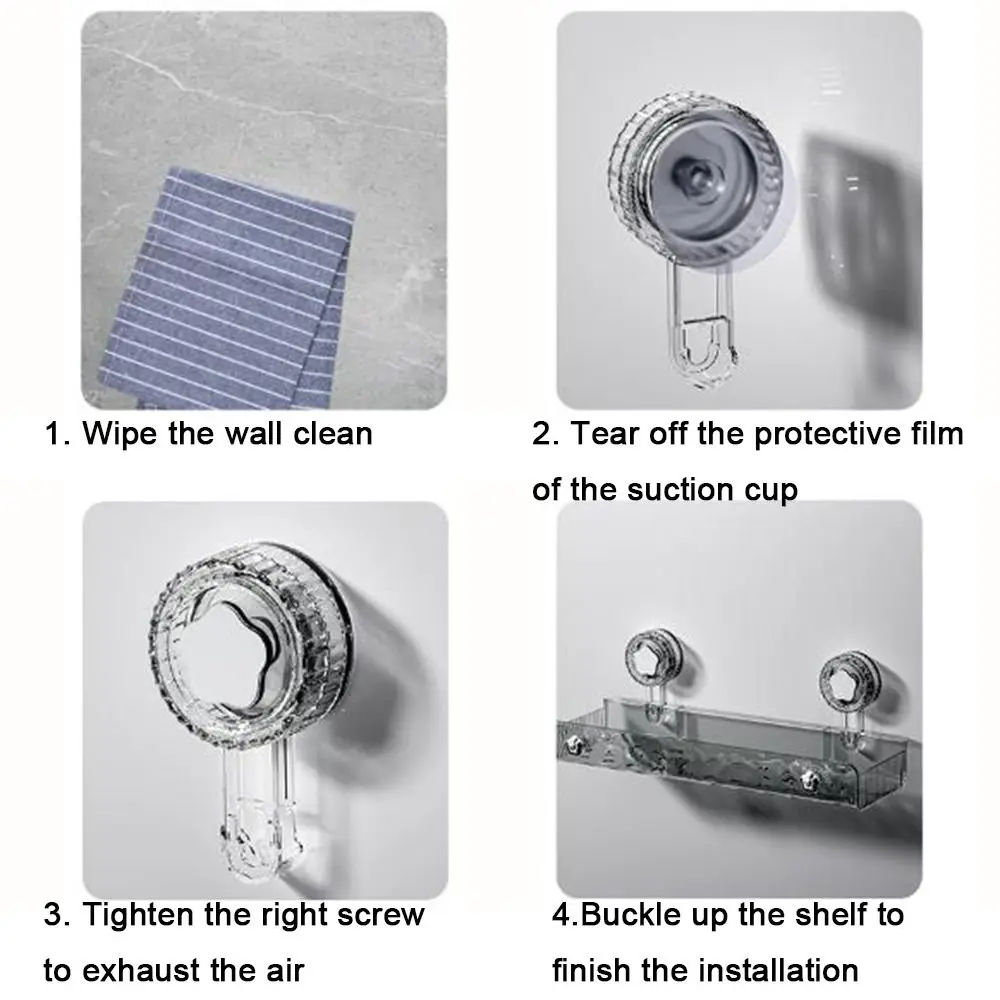 1. Wipe the wall clean

2. Tear off the protective film of the suction cup

3. Tighten the right screw to exhaust the air

4.Buckle up the shelf to finish the installation