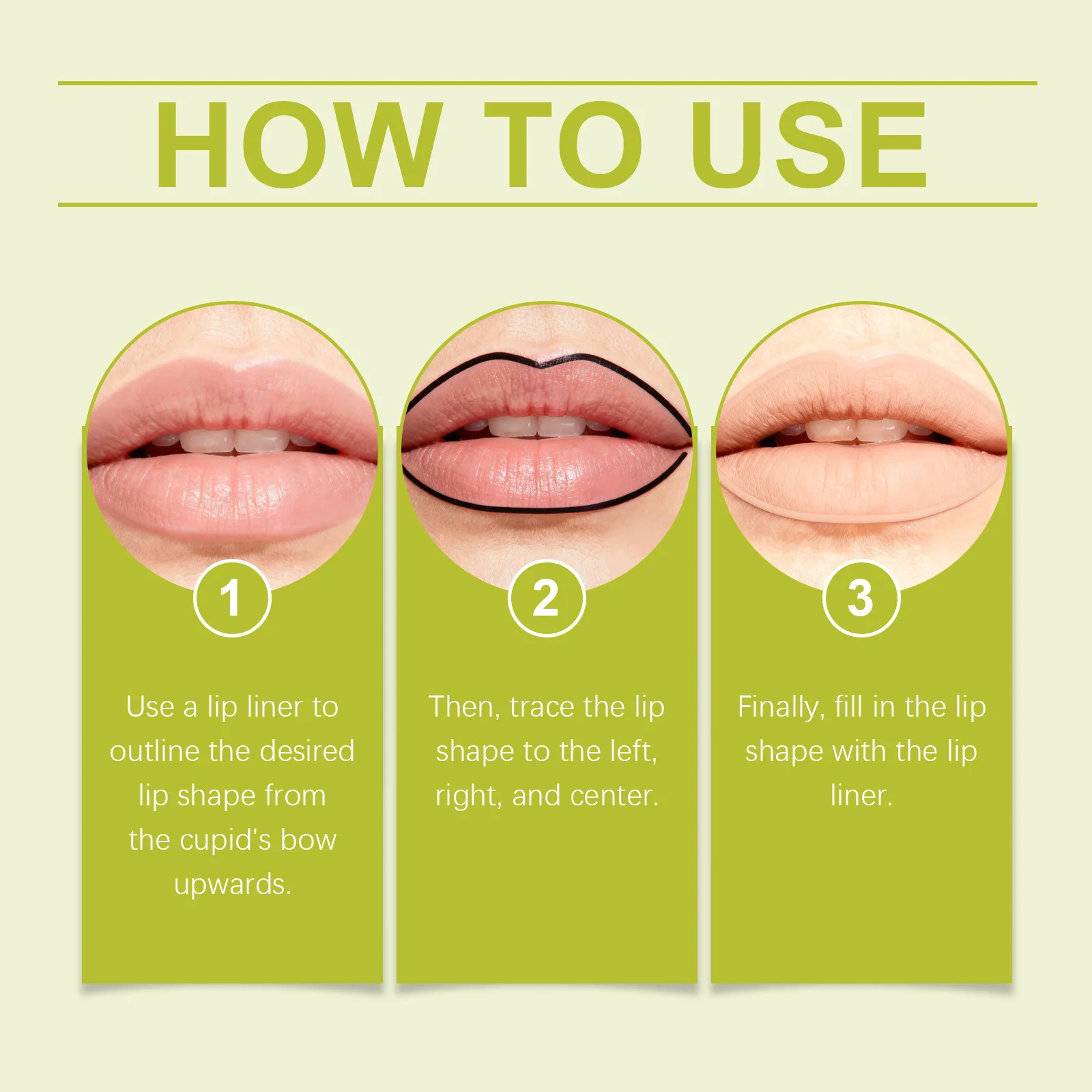 HOW TO USE

1

Use a lip liner to outline the desired lip shape from the cupid's bow upwards.

2

Then, trace the lip shape to the left, right, and center.

3

Finally, fill in the lip shape with the lip liner.