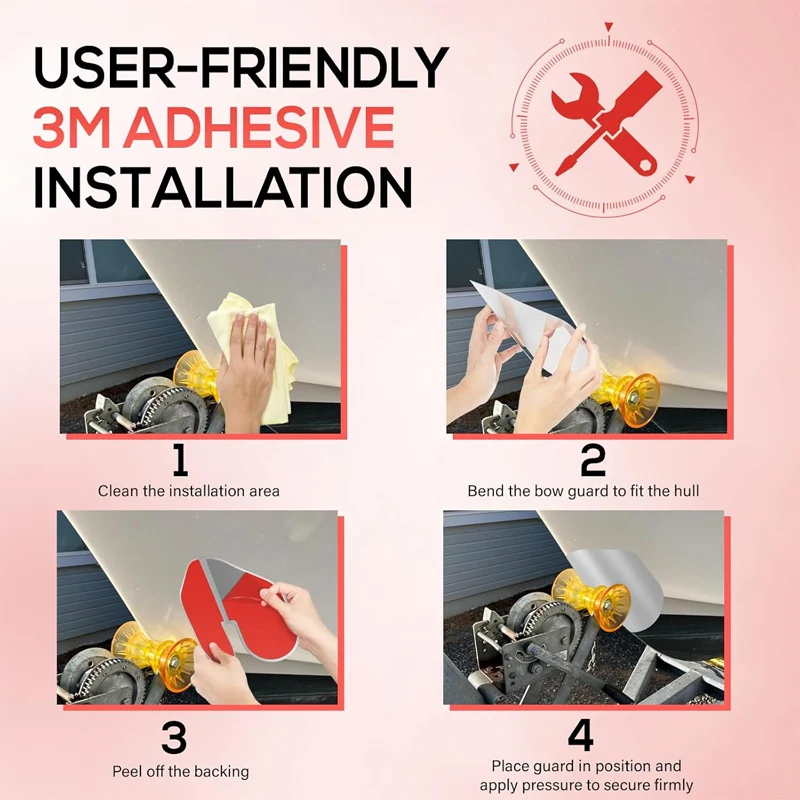 USER-FRIENDLY
3M ADHESIVE
INSTALLATION

1
Clean the installation area

2
Bend the bow guard to fit the hull

3
Peel off the backing

4
Place guard in position and apply pressure to secure firmly