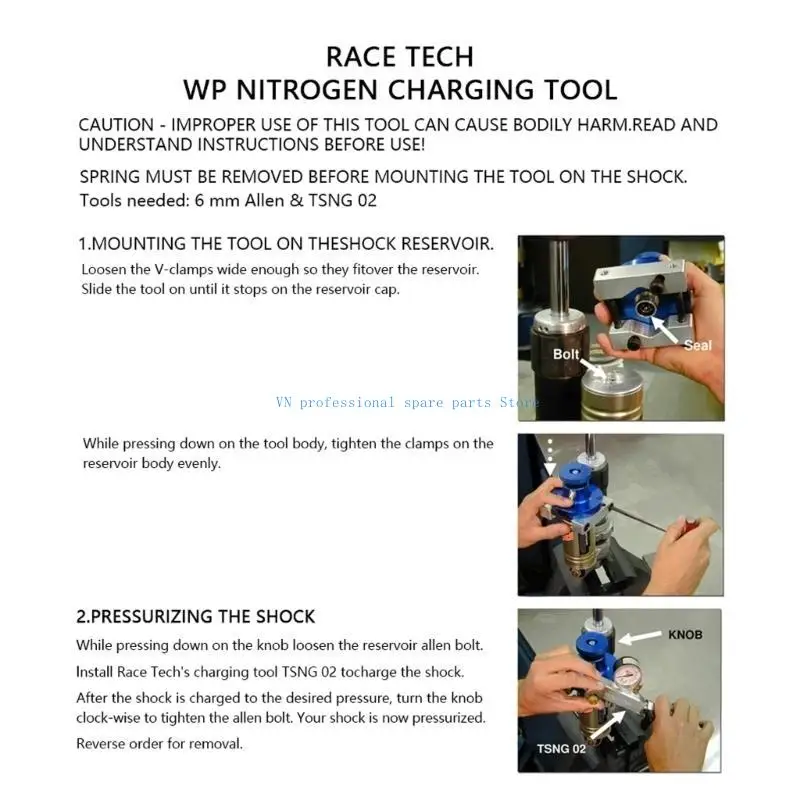 RACE TECH
WP NITROGEN CHARGING TOOL

CAUTION - IMPROPER USE OF THIS TOOL CAN CAUSE BODILY HARM.READ AND UNDERSTAND INSTRUCTIONS BEFORE USE!

SPRING MUST BE REMOVED BEFORE MOUNTING THE TOOL ON THE SHOCK.
Tools needed: 6 mm Allen & TSNG 02

1.MOUNTING THE TOOL ON THESHOCK RESERVOIR.
Loosen the V-clamps wide enough so they fitover the reservoir. Slide the tool on until it stops on the reservoir cap.

Bolt
Seal

VN professional spare parts Store

While pressing down on the tool body, tighten the clamps on the reservoir body evenly.

2.PRESSURIZING THE SHOCK
While pressing down on the knob loosen the reservoir allen bolt.
Install Race Tech's charging tool TSNG 02 tocharge the shock.
After the shock is charged to the desired pressure, turn the knob clock-wise to tighten the allen bolt. Your shock is now pressurized.
Reverse order for removal.

KNOB
TSNG 02