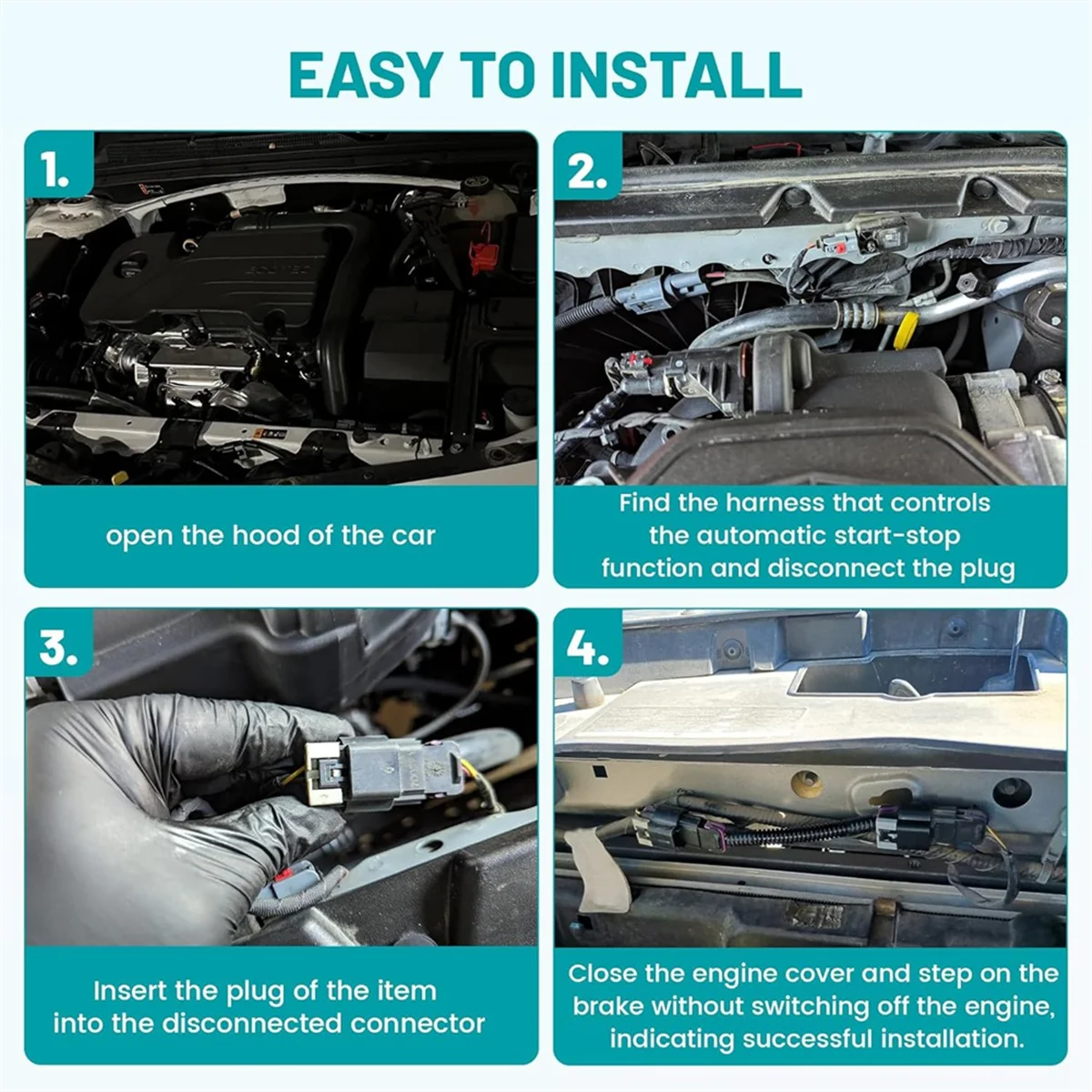 EASY TO INSTALL

1.

open the hood of the car

2.

Find the harness that controls the automatic start-stop function and disconnect the plug

3.

Insert the plug of the item into the disconnected connector

4.

Close the engine cover and step on the brake without switching off the engine, indicating successful installation.