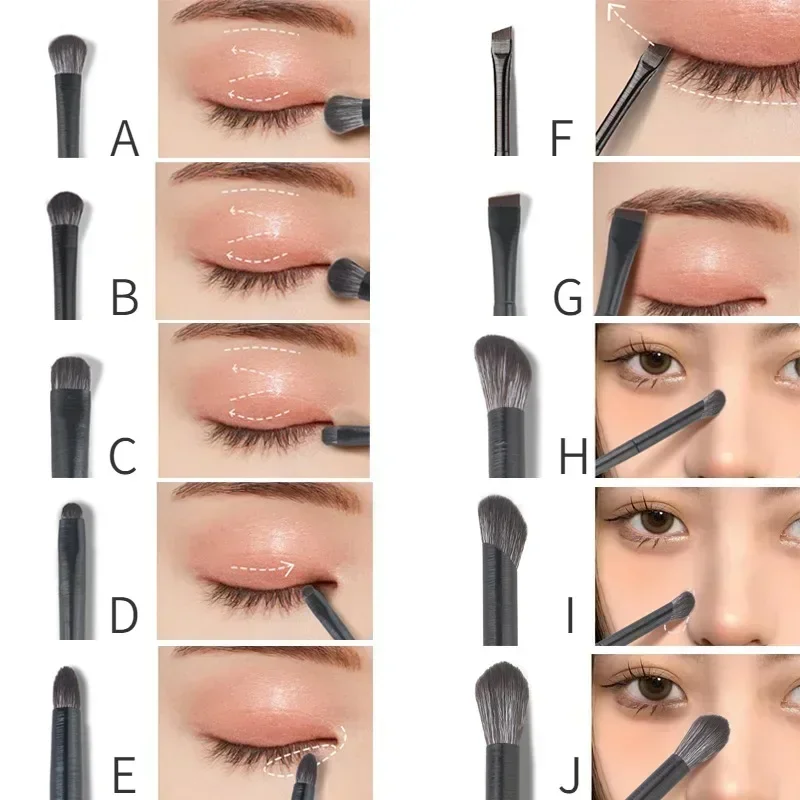 A
B
C
D
E
F
G
H
I
J