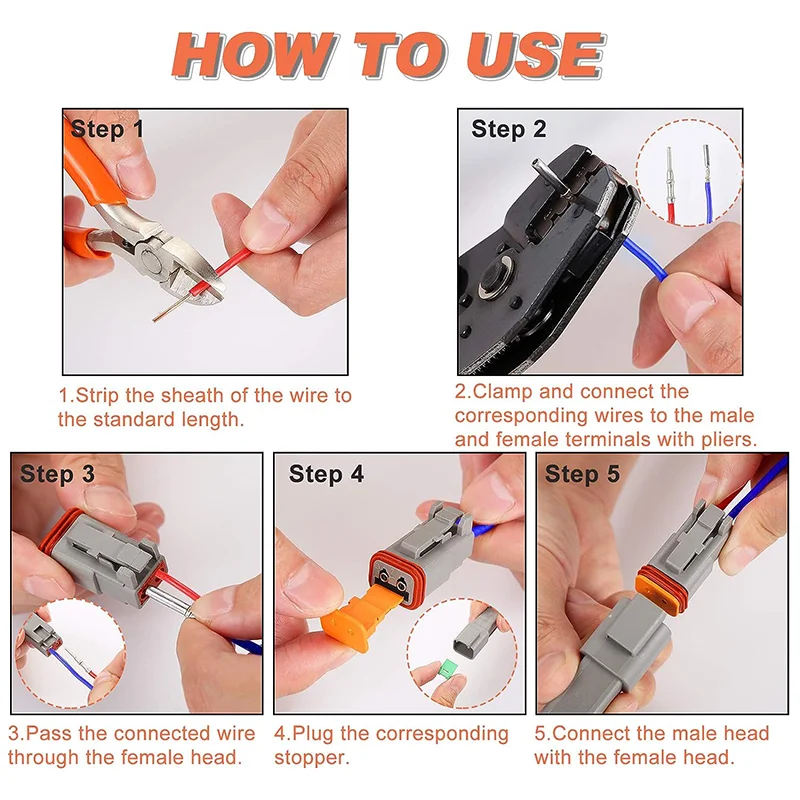 HOW TO USE

Step 1

1.Strip the sheath of the wire to the standard length.

Step 2

2.Clamp and connect the corresponding wires to the male and female terminals with pliers.

Step 3

3.Pass the connected wire through the female head.

Step 4

4.Plug the corresponding stopper.

Step 5

5.Connect the male head with the female head.