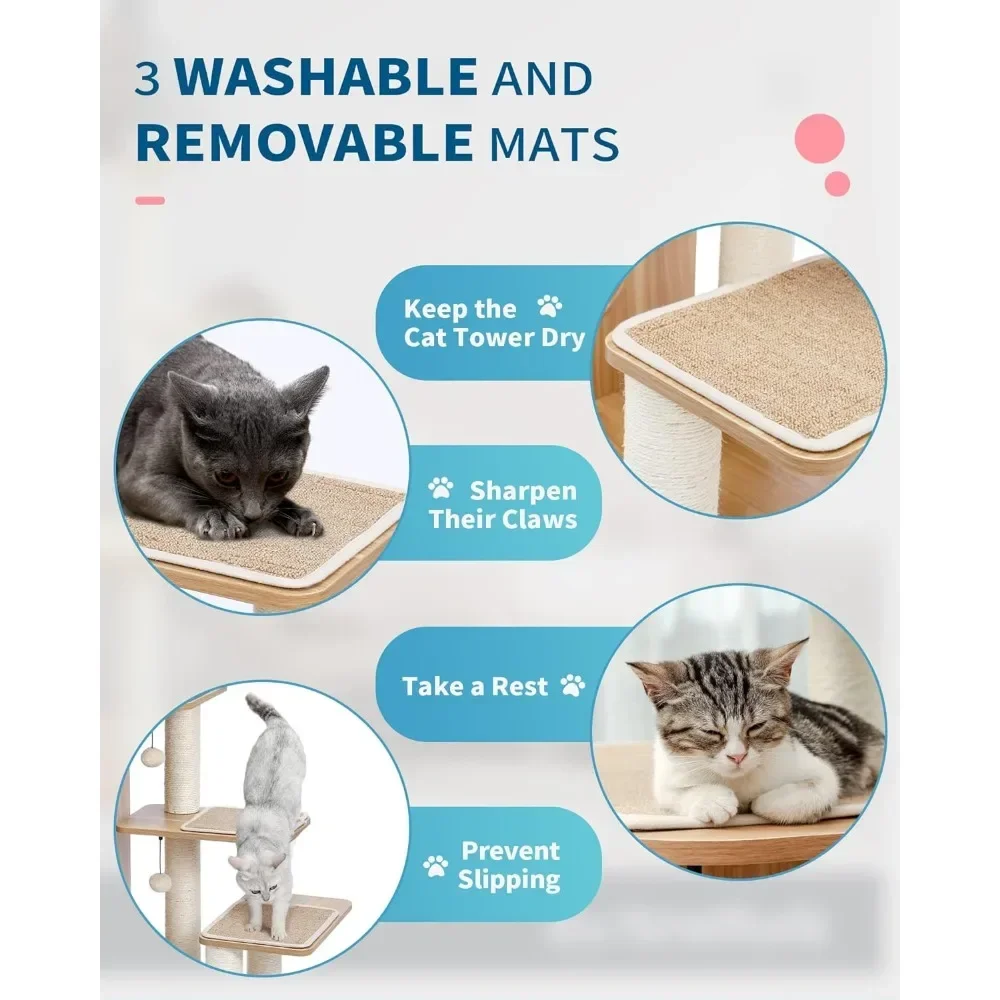 3 WASHABLE AND REMOVABLE MATS

Keep the Cat Tower Dry

Sharpen Their Claws

Take a Rest

Prevent Slipping