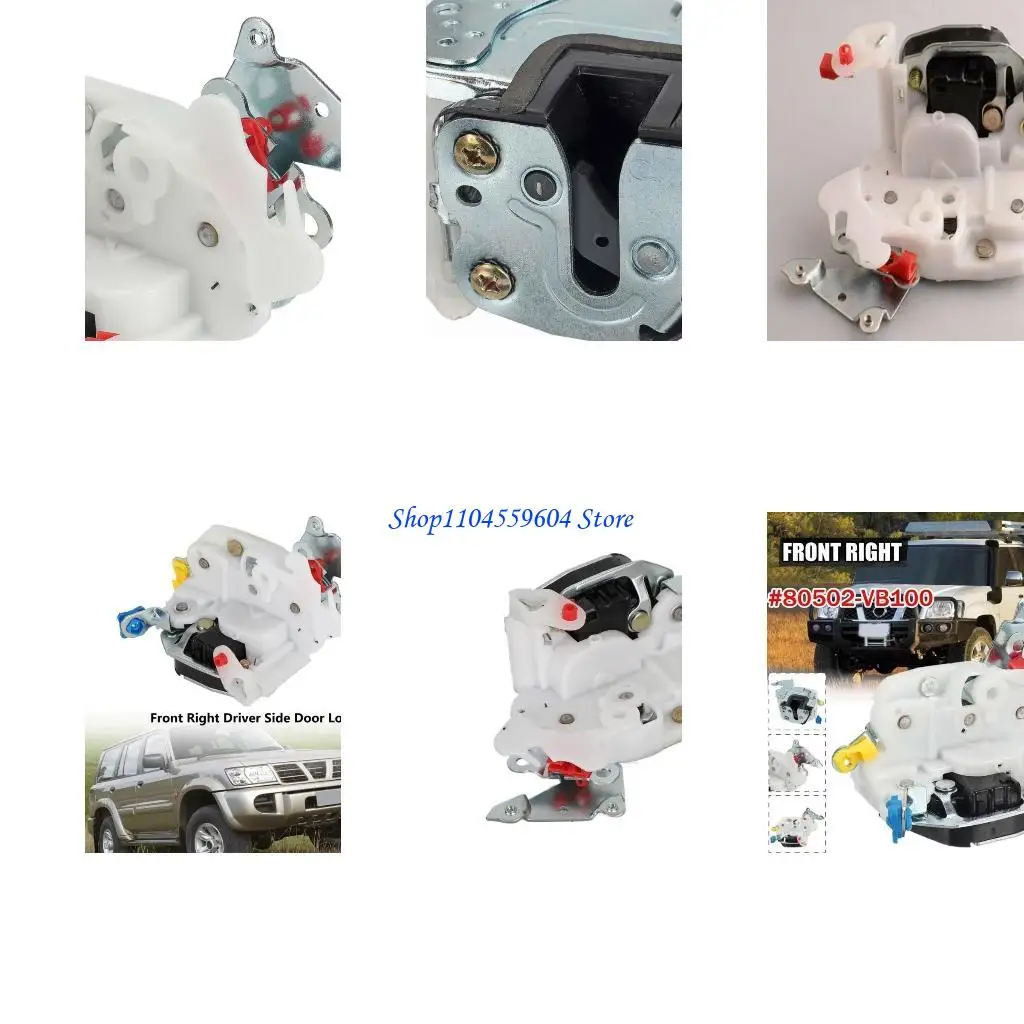 Shop1104559604 Store

Front Right Driver Side Door Lo

FRONT RIGHT
#80502-VB100