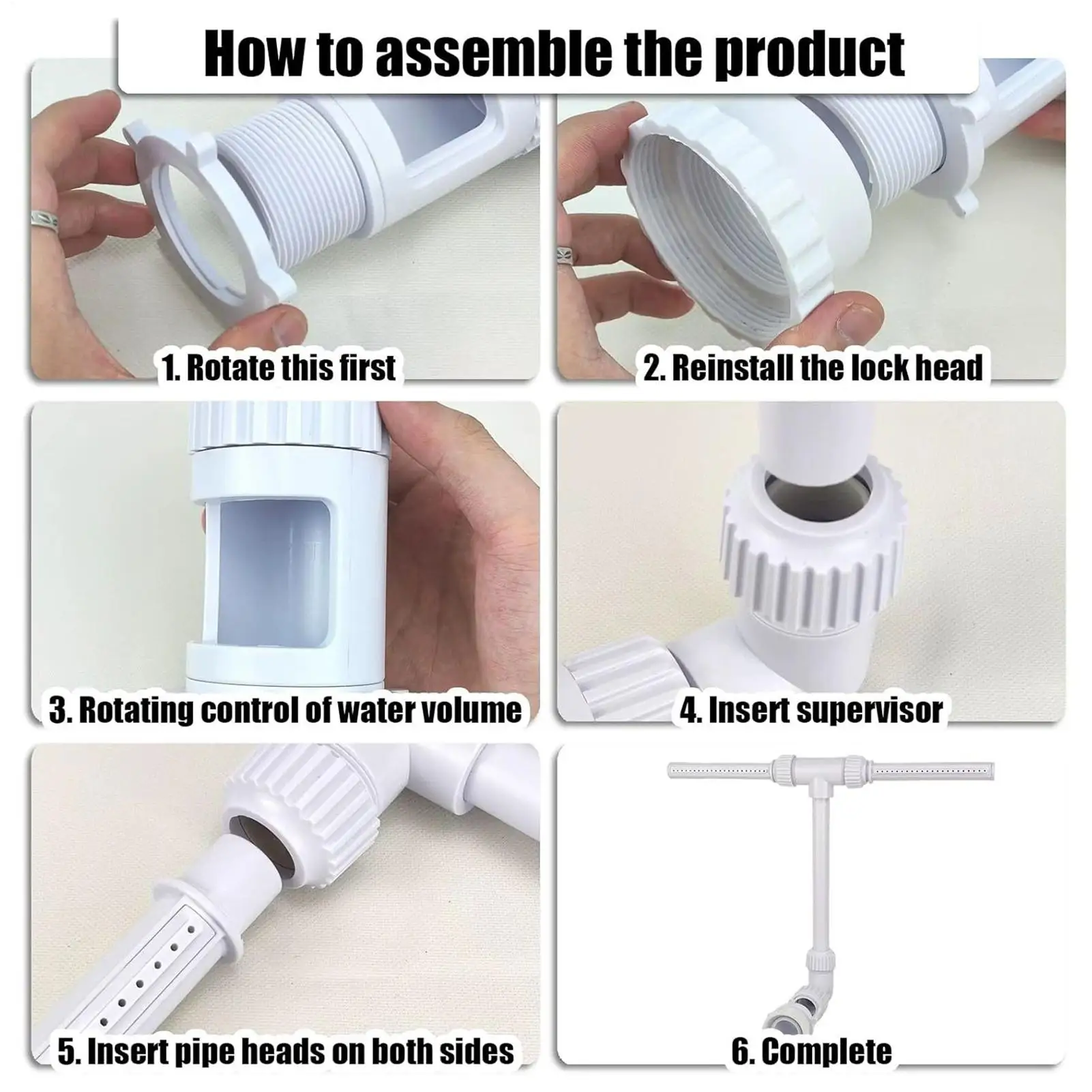 How to assemble the product

1. Rotate this first

2. Reinstall the lock head

3. Rotating control of water volume

4. Insert supervisor

5. Insert pipe heads on both sides

6. Complete