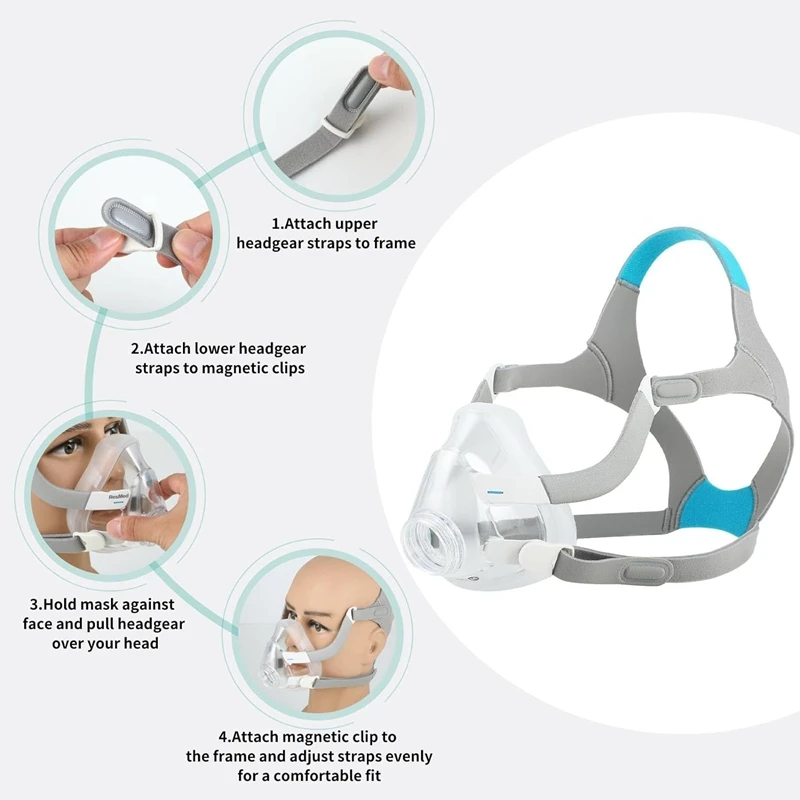 1.Attach upper headgear straps to frame

2.Attach lower headgear straps to magnetic clips

ResMed

3.Hold mask against face and pull headgear over your head

4.Attach magnetic clip to the frame and adjust straps evenly for a comfortable fit