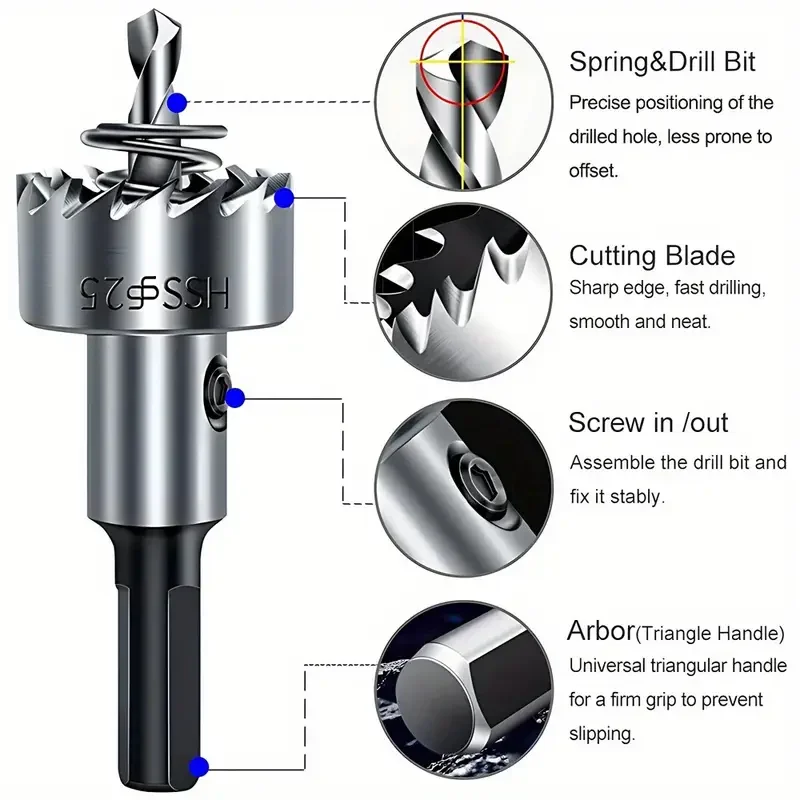 HSS$\phi$25

Spring&Drill Bit
Precise positioning of the drilled hole, less prone to offset.

Cutting Blade
Sharp edge, fast drilling, smooth and neat.

Screw in /out
Assemble the drill bit and fix it stably.

Arbor(Triangle Handle)
Universal triangular handle for a firm grip to prevent slipping.