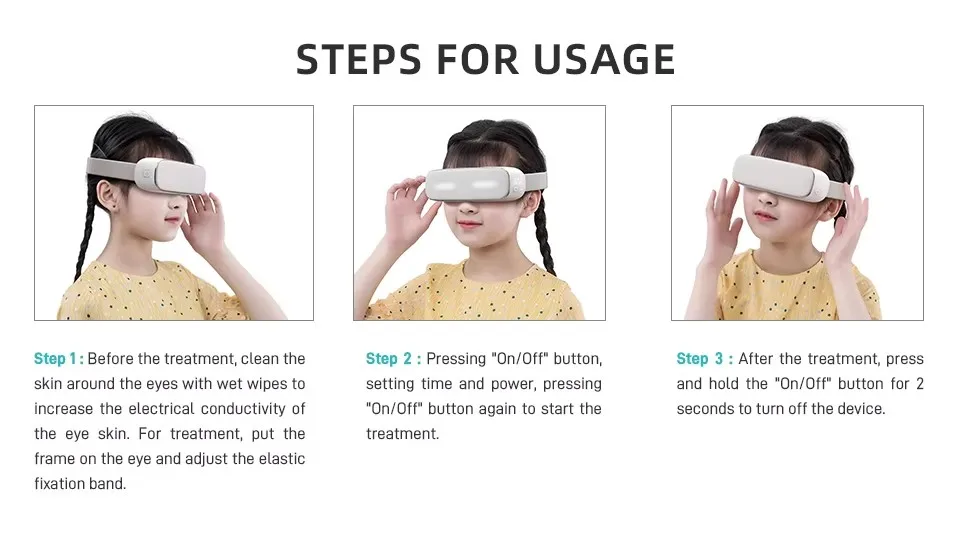 STEPS FOR USAGE

Step 1 : Before the treatment, clean the skin around the eyes with wet wipes to increase the electrical conductivity of the eye skin. For treatment, put the frame on the eye and adjust the elastic fixation band.

Step 2 : Pressing "On/Off" button, setting time and power, pressing "On/Off" button again to start the treatment.

Step 3 : After the treatment, press and hold the "On/Off" button for 2 seconds to turn off the device.