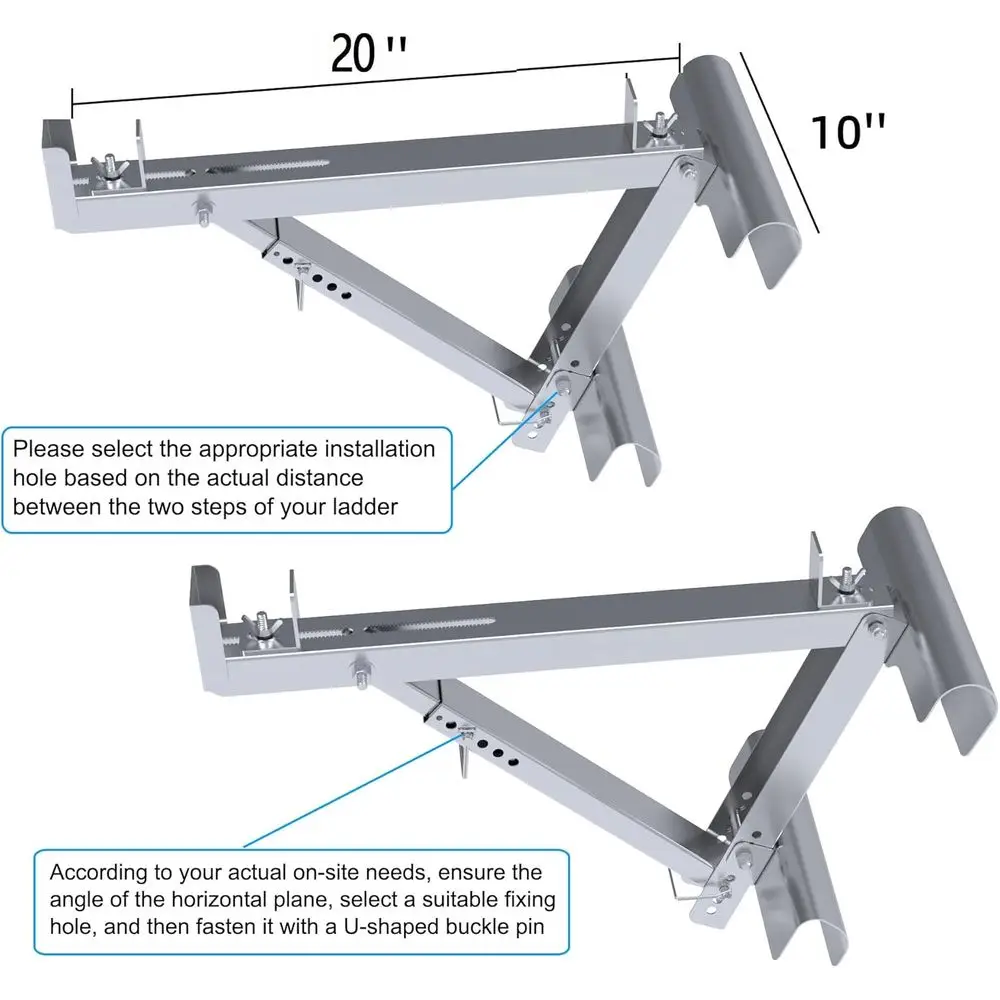 20''

10''

Please select the appropriate installation hole based on the actual distance between the two steps of your ladder

According to your actual on-site needs, ensure the angle of the horizontal plane, select a suitable fixing hole, and then fasten it with a U-shaped buckle pin