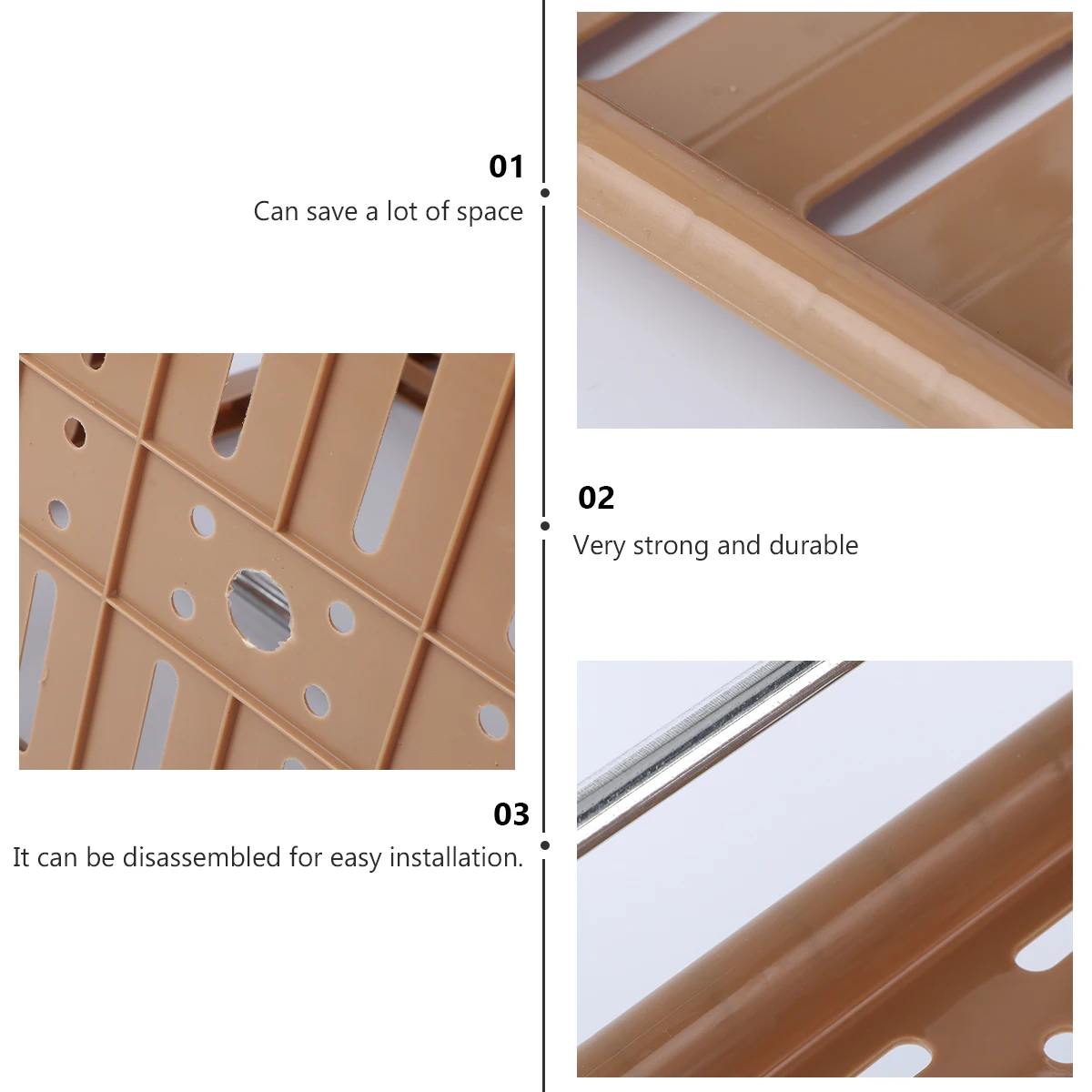 01
Can save a lot of space

02
Very strong and durable

03
It can be disassembled for easy installation.