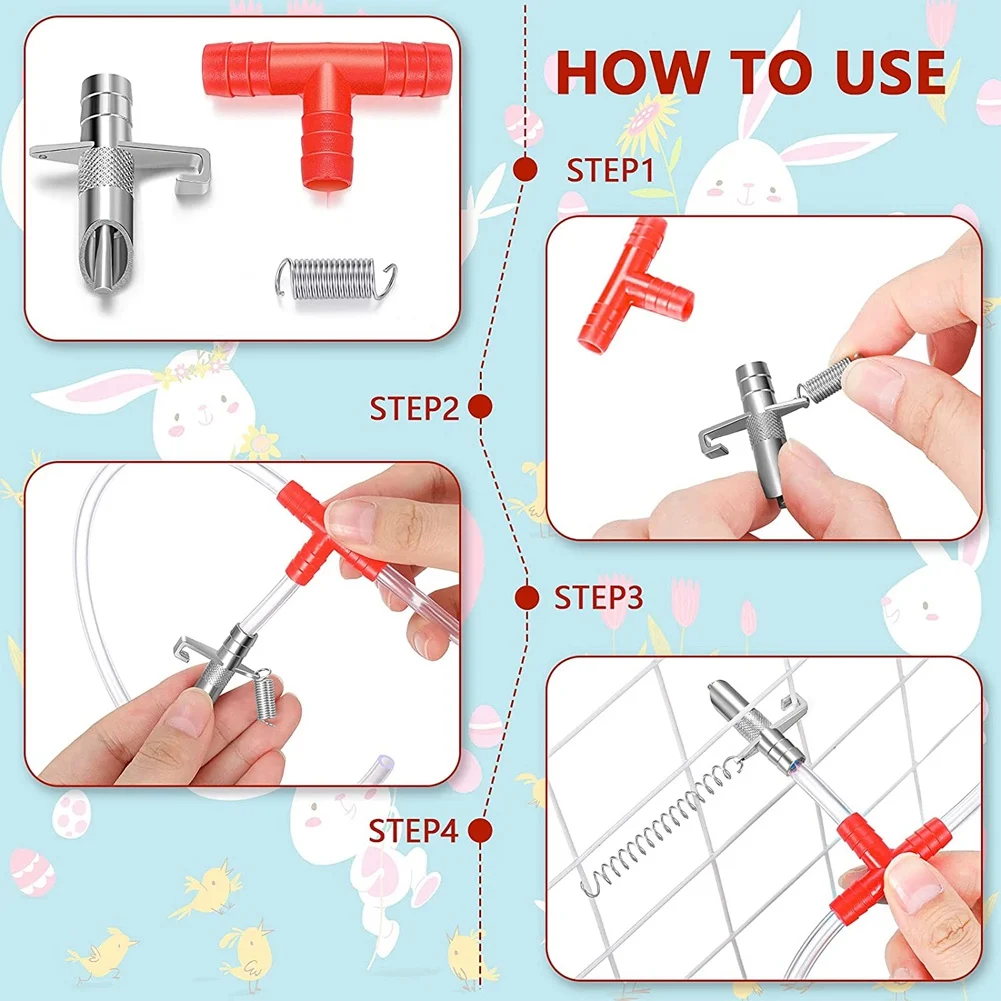 HOW TO USE

STEP1

STEP2

STEP3

STEP4