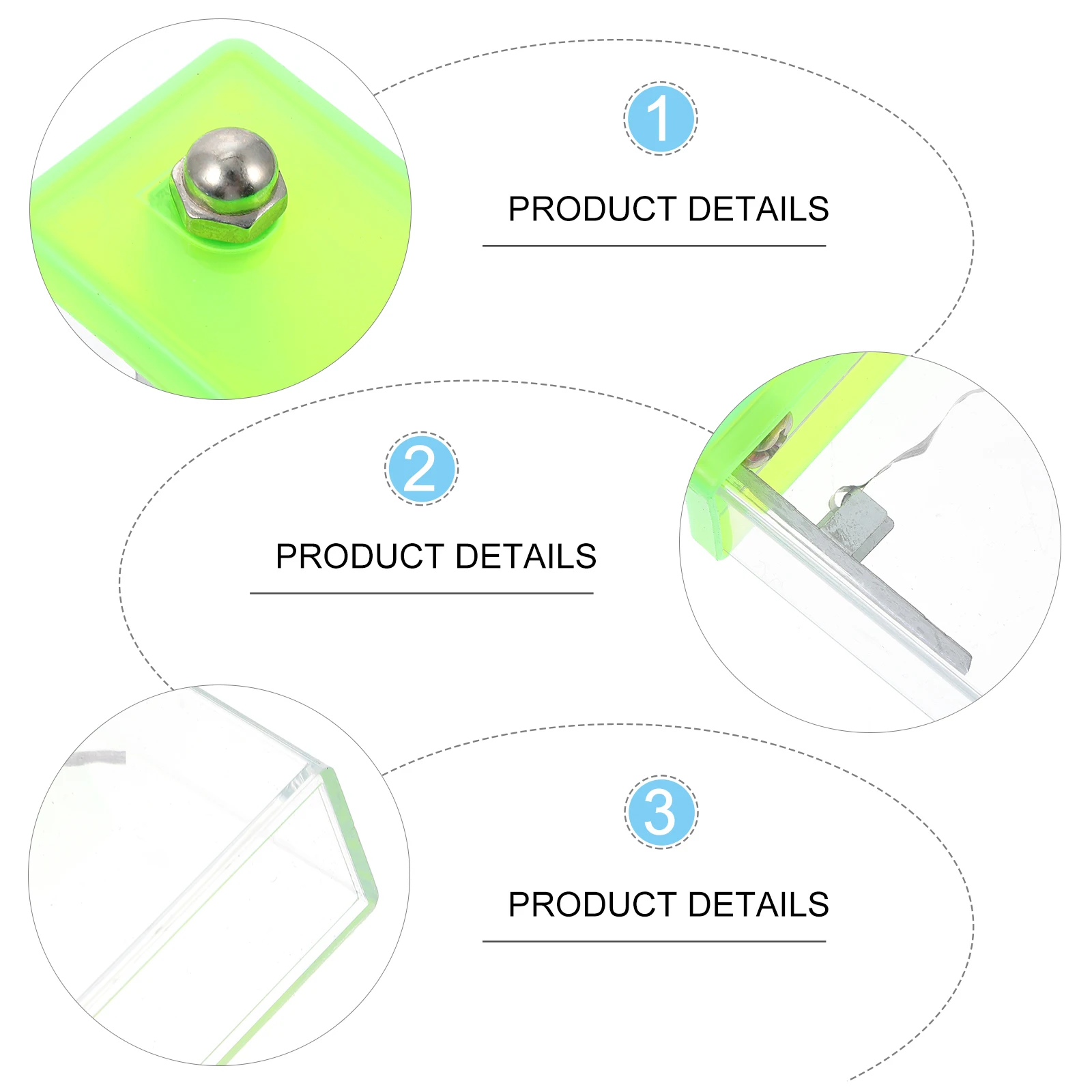 1

PRODUCT DETAILS

2

PRODUCT DETAILS

3

PRODUCT DETAILS