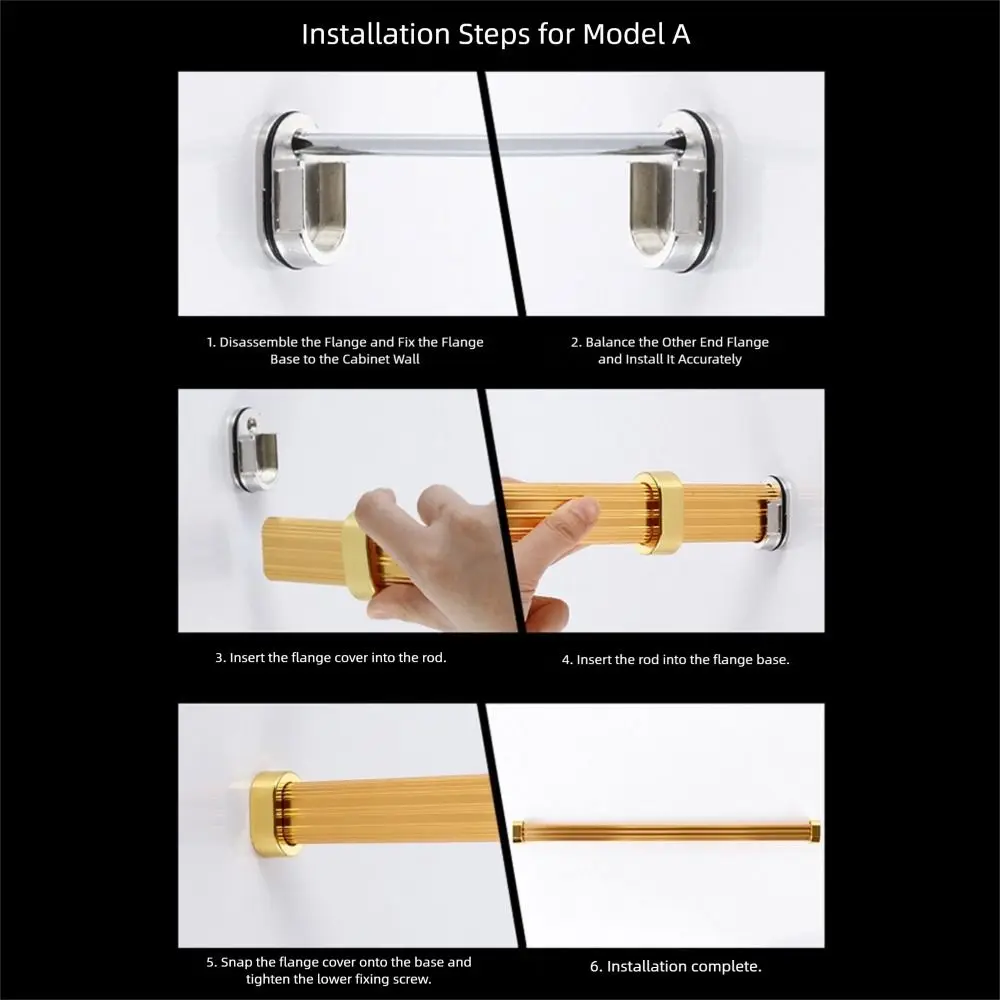 Installation Steps for Model A

1. Disassemble the Flange and Fix the Flange Base to the Cabinet Wall

2. Balance the Other End Flange and Install It Accurately

3. Insert the flange cover into the rod.

4. Insert the rod into the flange base.

5. Snap the flange cover onto the base and tighten the lower fixing screw.

6. Installation complete.