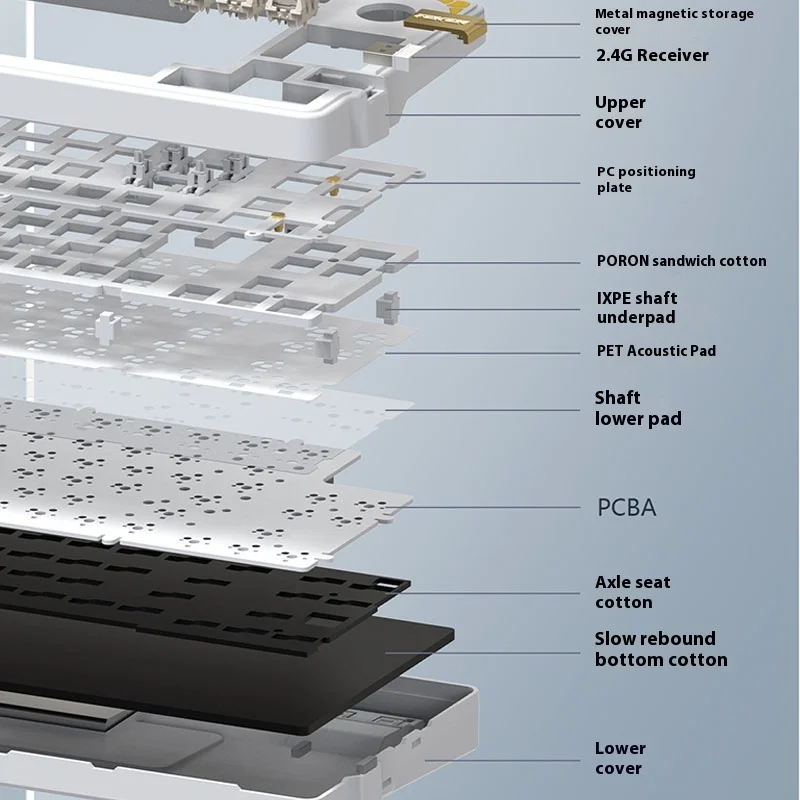 Metal magnetic storage cover

2.4G Receiver

Upper cover

PC positioning plate

PORON sandwich cotton

IXPE shaft underpad

PET Acoustic Pad

Shaft lower pad

PCBA

Axle seat cotton

Slow rebound bottom cotton

Lower cover