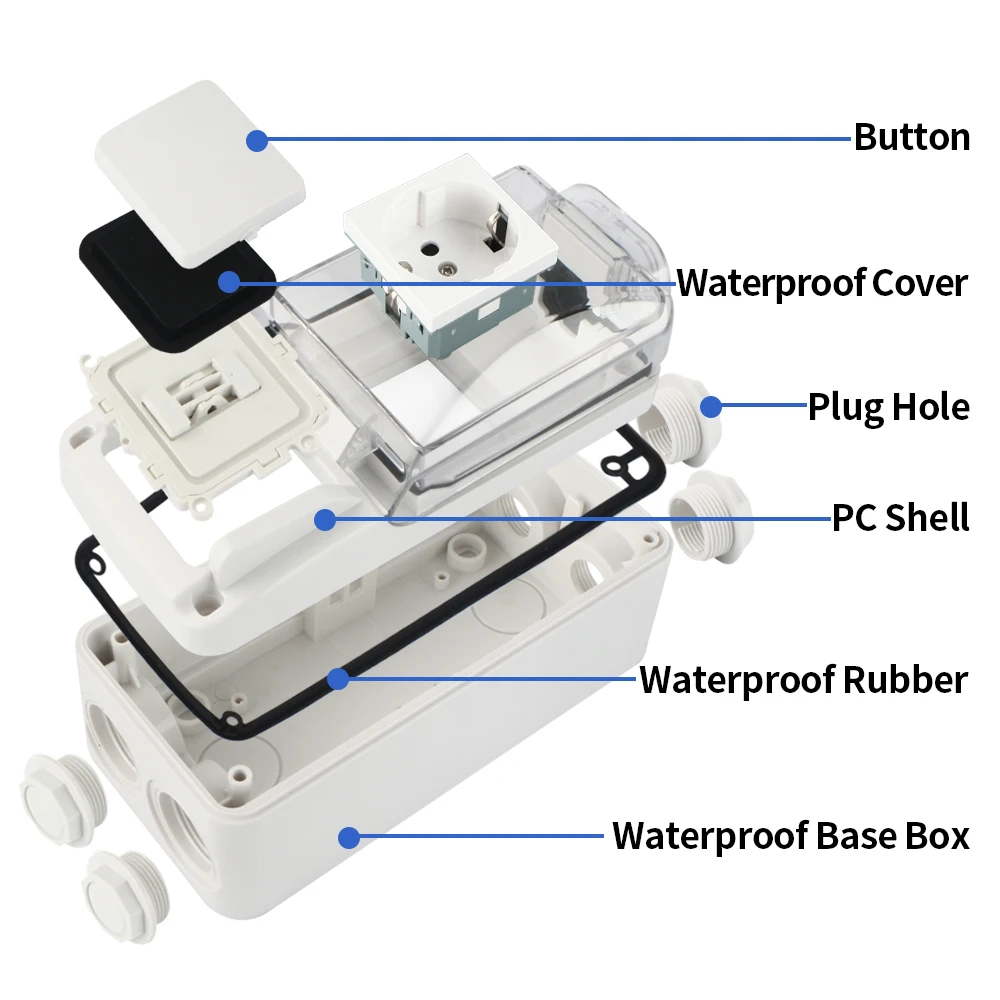 Button

Waterproof Cover

Plug Hole

PC Shell

Waterproof Rubber

Waterproof Base Box