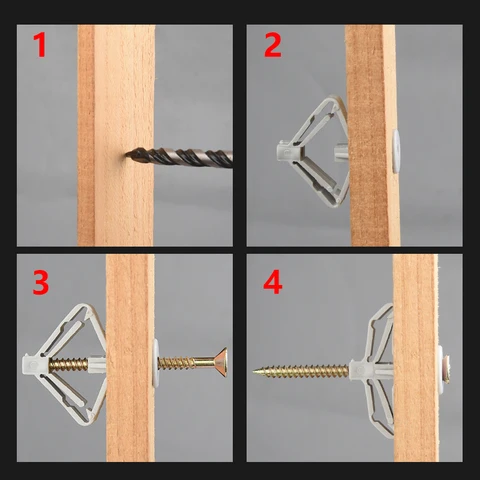 1

2

3

4