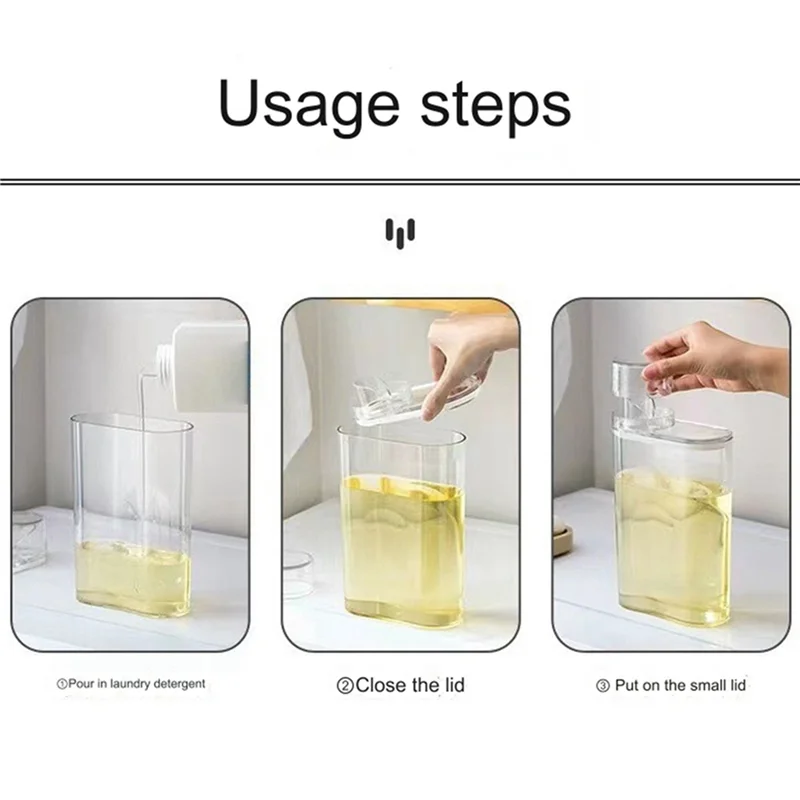 Usage steps

①Pour in laundry detergent

②Close the lid

③ Put on the small lid