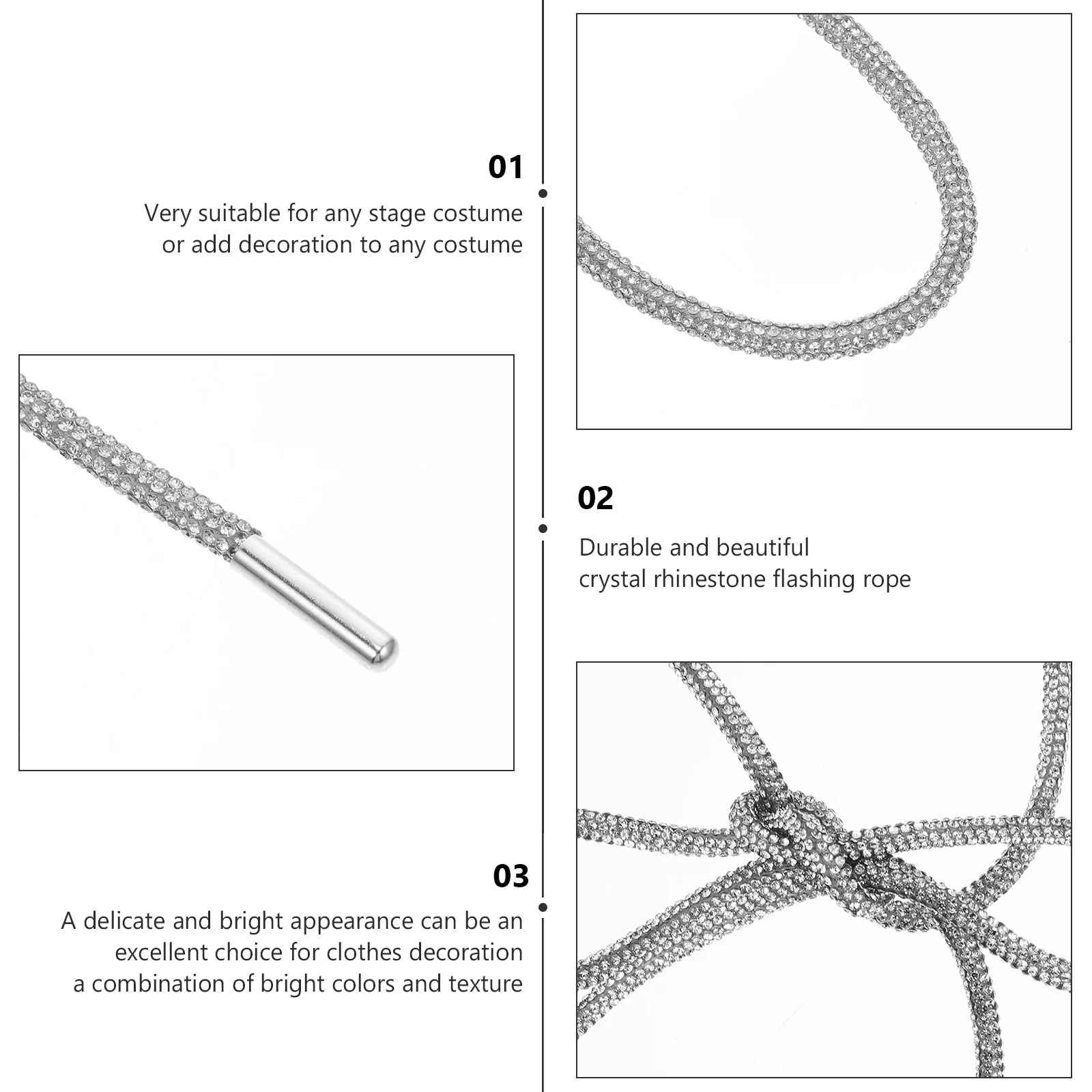 01
Very suitable for any stage costume or add decoration to any costume

02
Durable and beautiful
crystal rhinestone flashing rope

03
A delicate and bright appearance can be an excellent choice for clothes decoration a combination of bright colors and texture