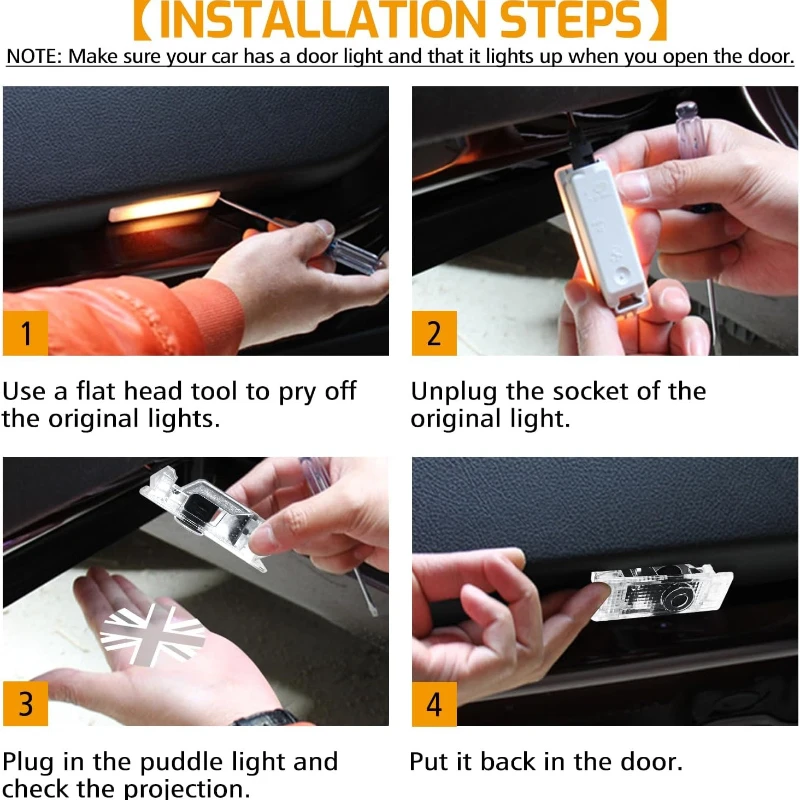 【INSTALLATION STEPS】

NOTE: Make sure your car has a door light and that it lights up when you open the door.

1

Use a flat head tool to pry off the original lights.

2

Unplug the socket of the original light.

3

Plug in the puddle light and check the projection.

4

Put it back in the door.