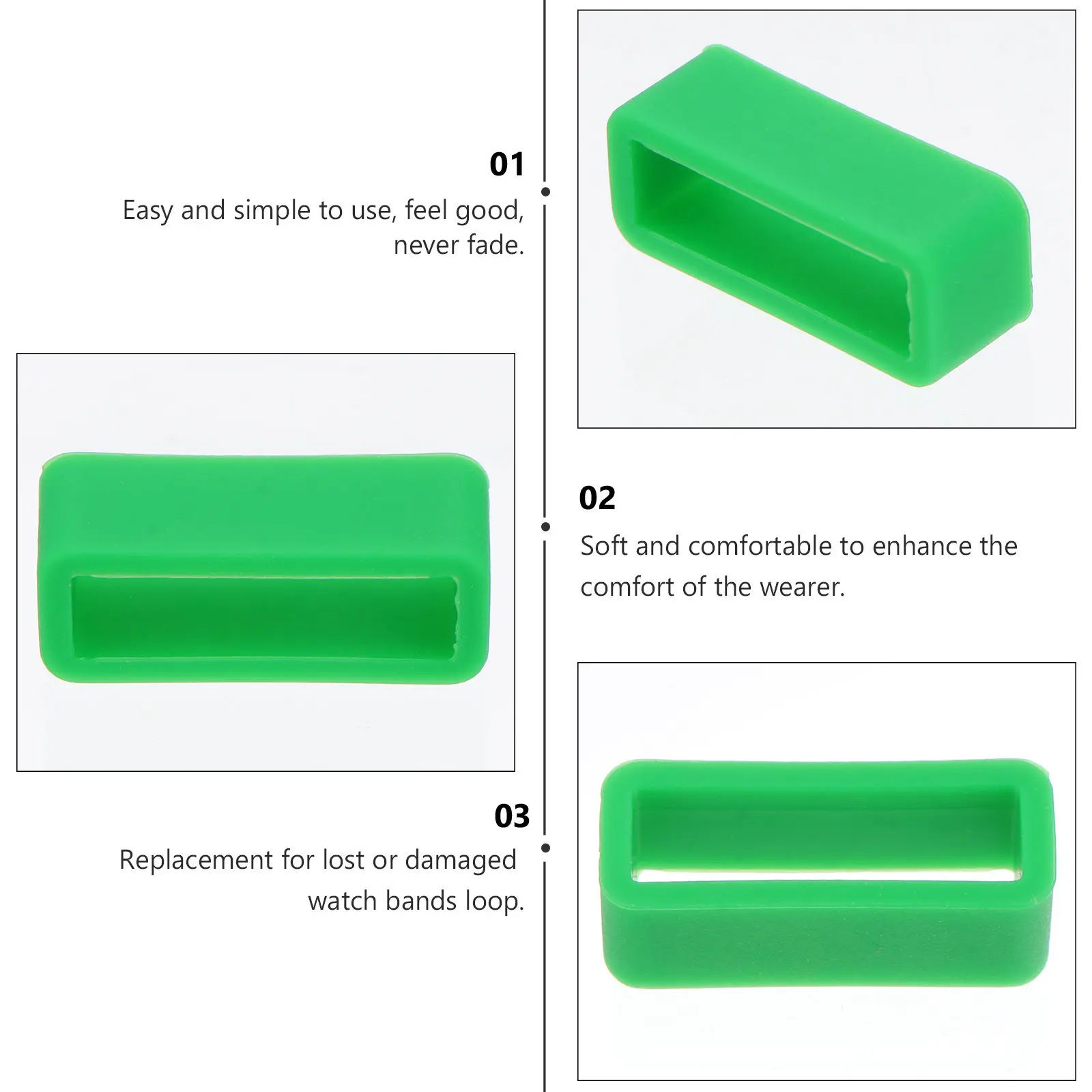 01
Easy and simple to use, feel good, never fade.

02
Soft and comfortable to enhance the comfort of the wearer.

03
Replacement for lost or damaged watch bands loop.