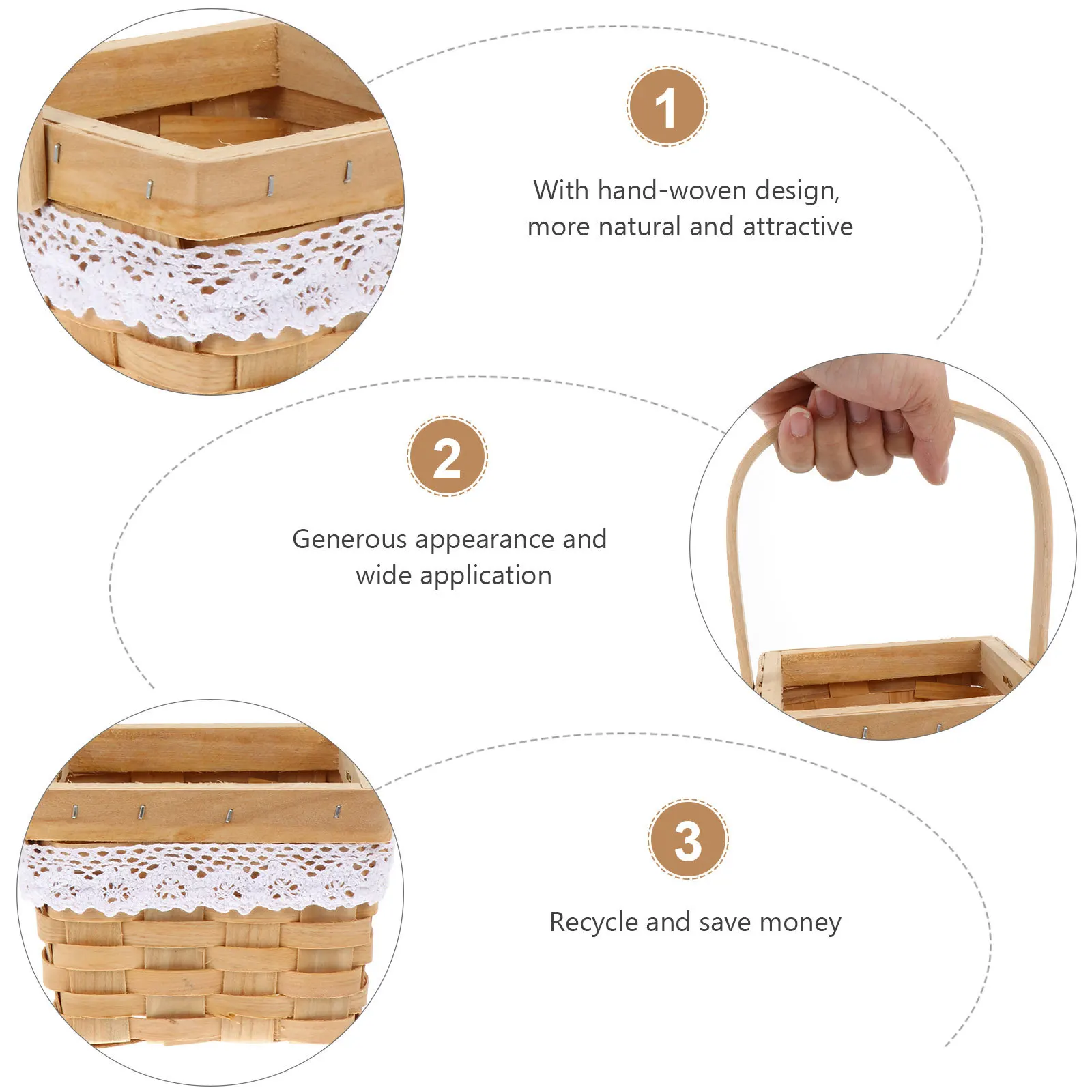 1

With hand-woven design, more natural and attractive

2

Generous appearance and wide application

3

Recycle and save money