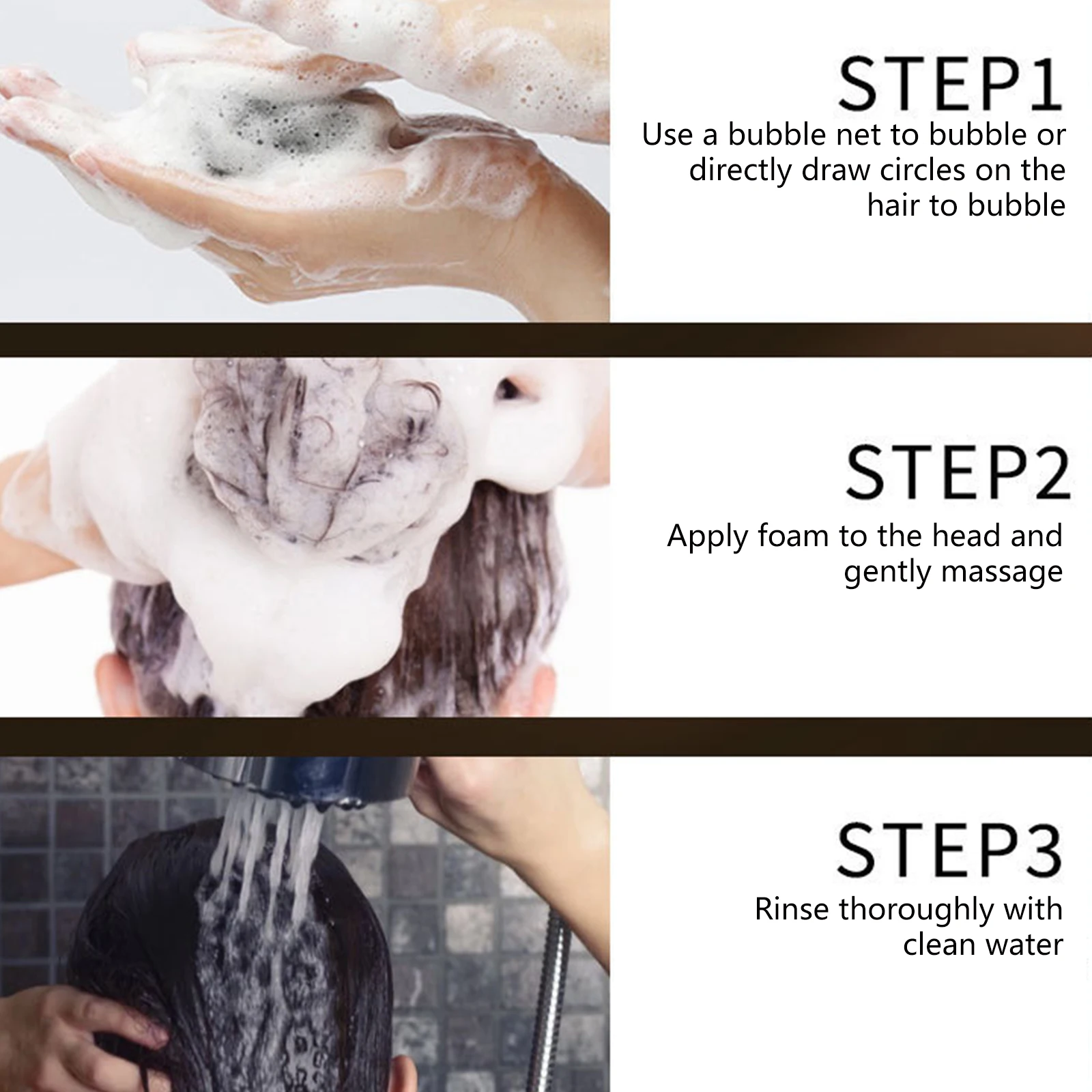 STEP1
Use a bubble net to bubble or directly draw circles on the hair to bubble

STEP2
Apply foam to the head and gently massage

STEP3
Rinse thoroughly with clean water