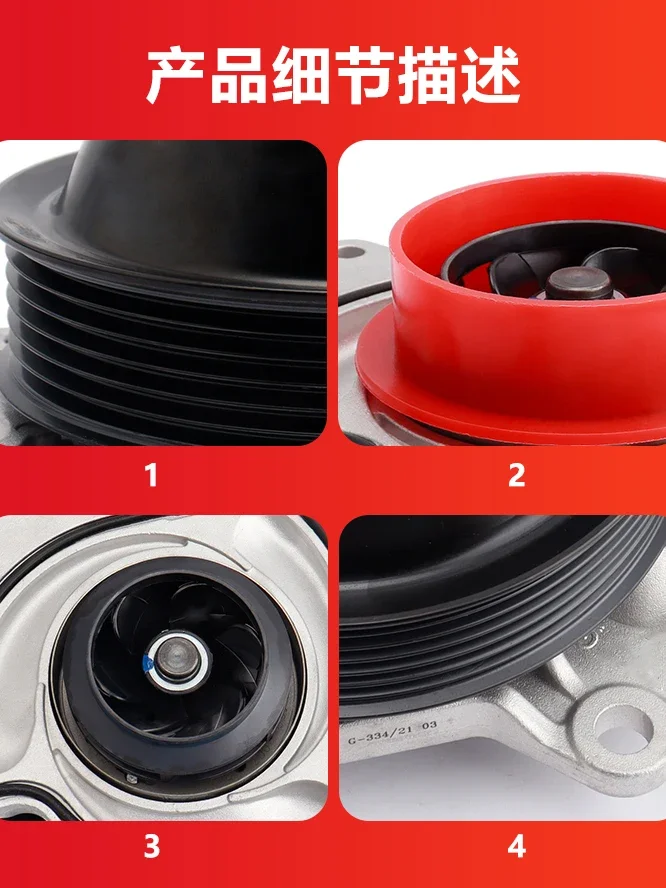 产品细节描述

1

2

G-334/21 03

3

4