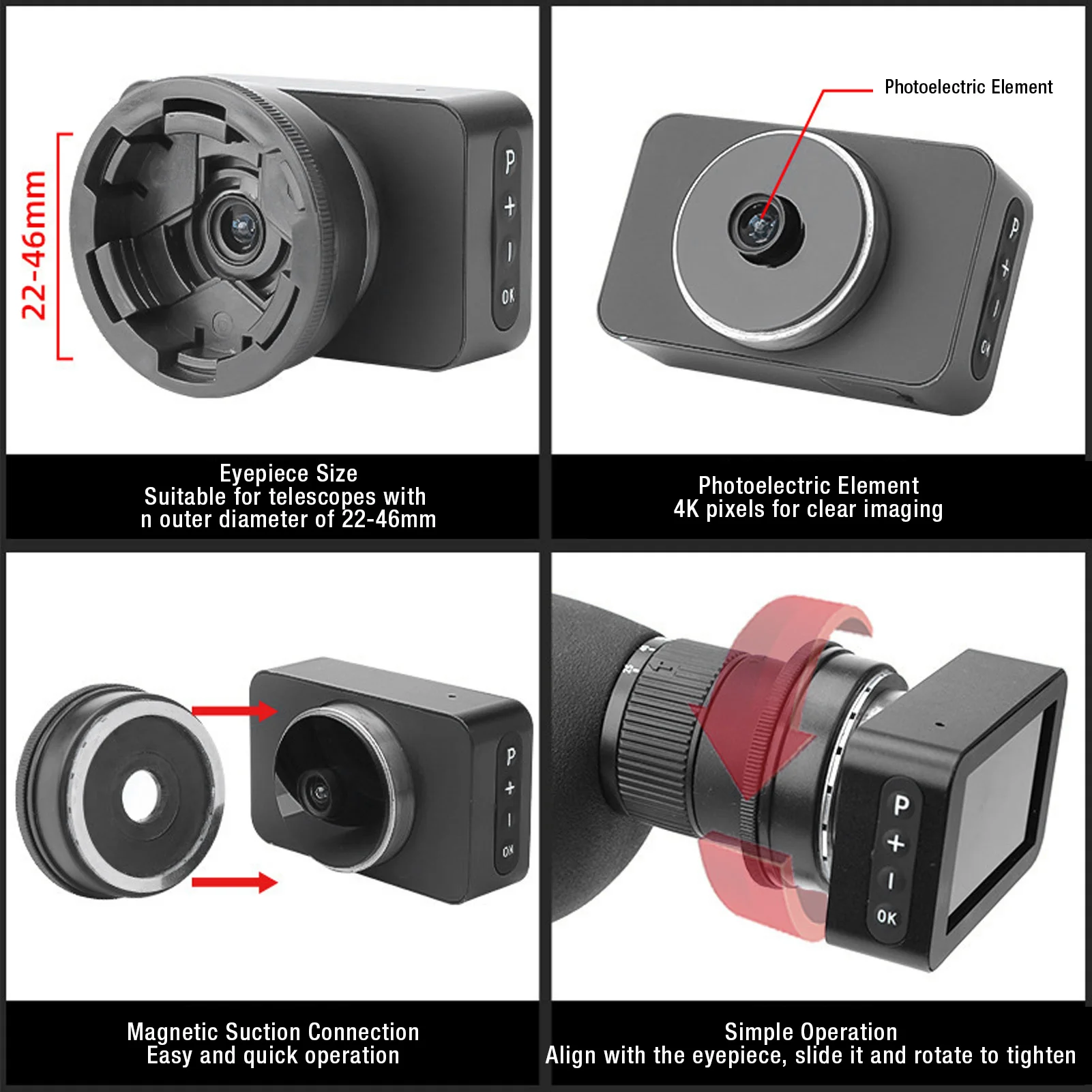 22-46mm

P
+
-
OK

Eyepiece Size
Suitable for telescopes with
n outer diameter of 22-46mm

Photoelectric Element

P
+
-
OK

Photoelectric Element
4K pixels for clear imaging

P
+
-
OK

Magnetic Suction Connection
Easy and quick operation

P
+
-
OK

Simple Operation
Align with the eyepiece, slide it and rotate to tighten