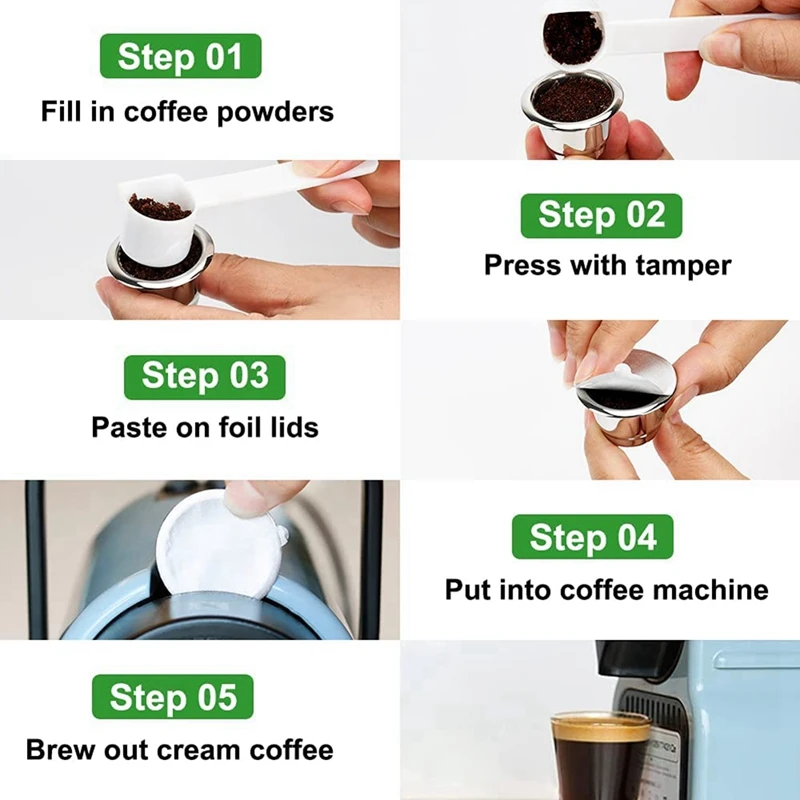 Step 01
Fill in coffee powders

Step 02
Press with tamper

Step 03
Paste on foil lids

Step 04
Put into coffee machine

Step 05
Brew out cream coffee