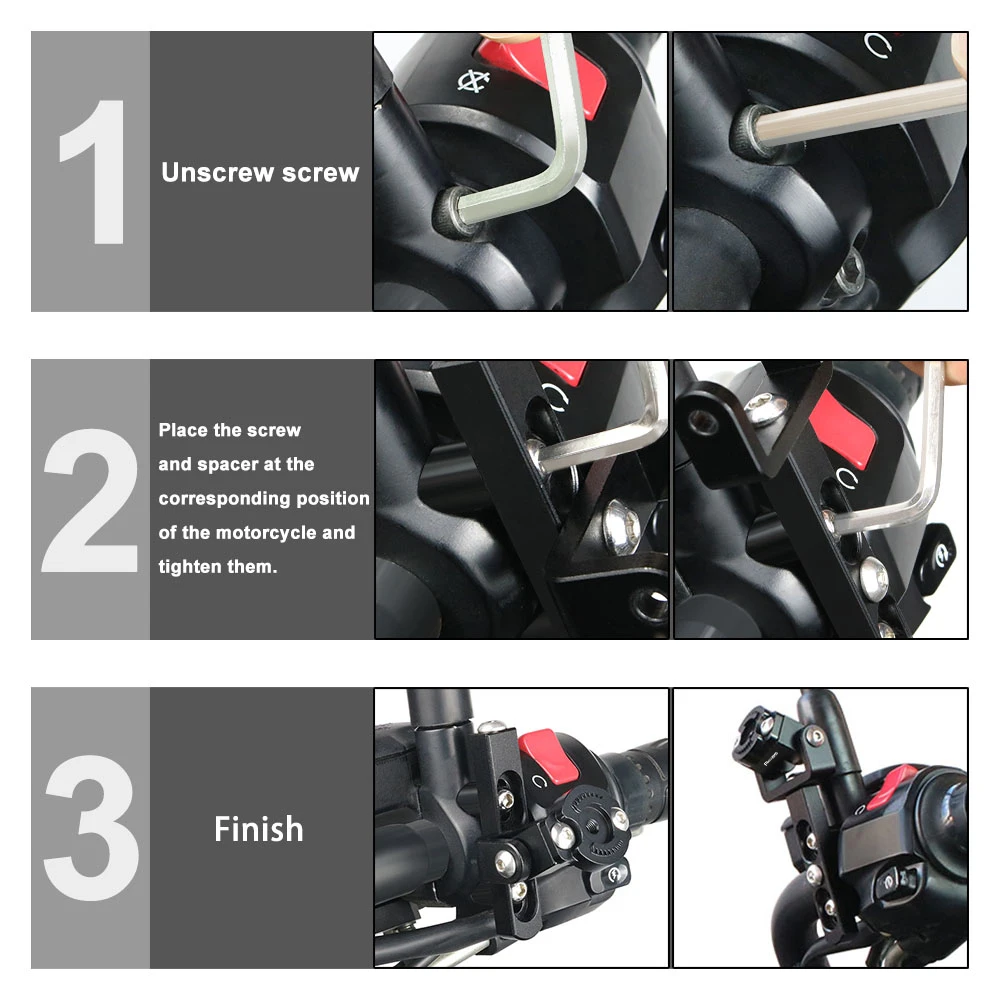 1

Unscrew screw

2

Place the screw and spacer at the corresponding position of the motorcycle and tighten them.

3

Finish