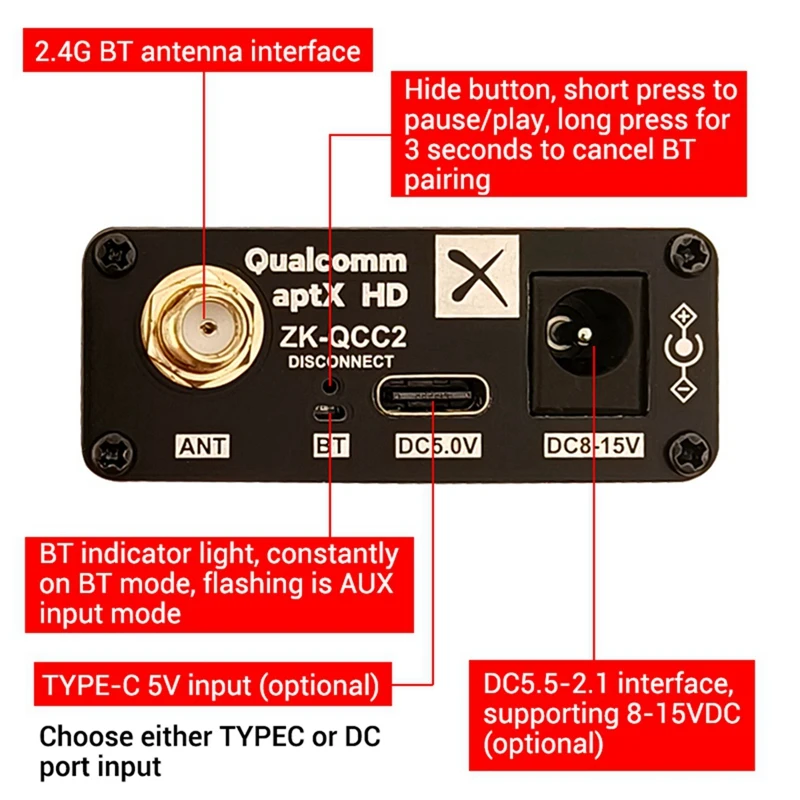 2.4G BT antenna interface

Hide button, short press to pause/play, long press for 3 seconds to cancel BT pairing

Qualcomm aptX HD

ZK-QCC2

DISCONNECT

ANT

BT

DC5.0V

DC8-15V

BT indicator light, constantly on BT mode, flashing is AUX input mode

TYPE-C 5V input (optional)

Choose either TYPEC or DC port input

DC5.5-2.1 interface, supporting 8-15VDC (optional)