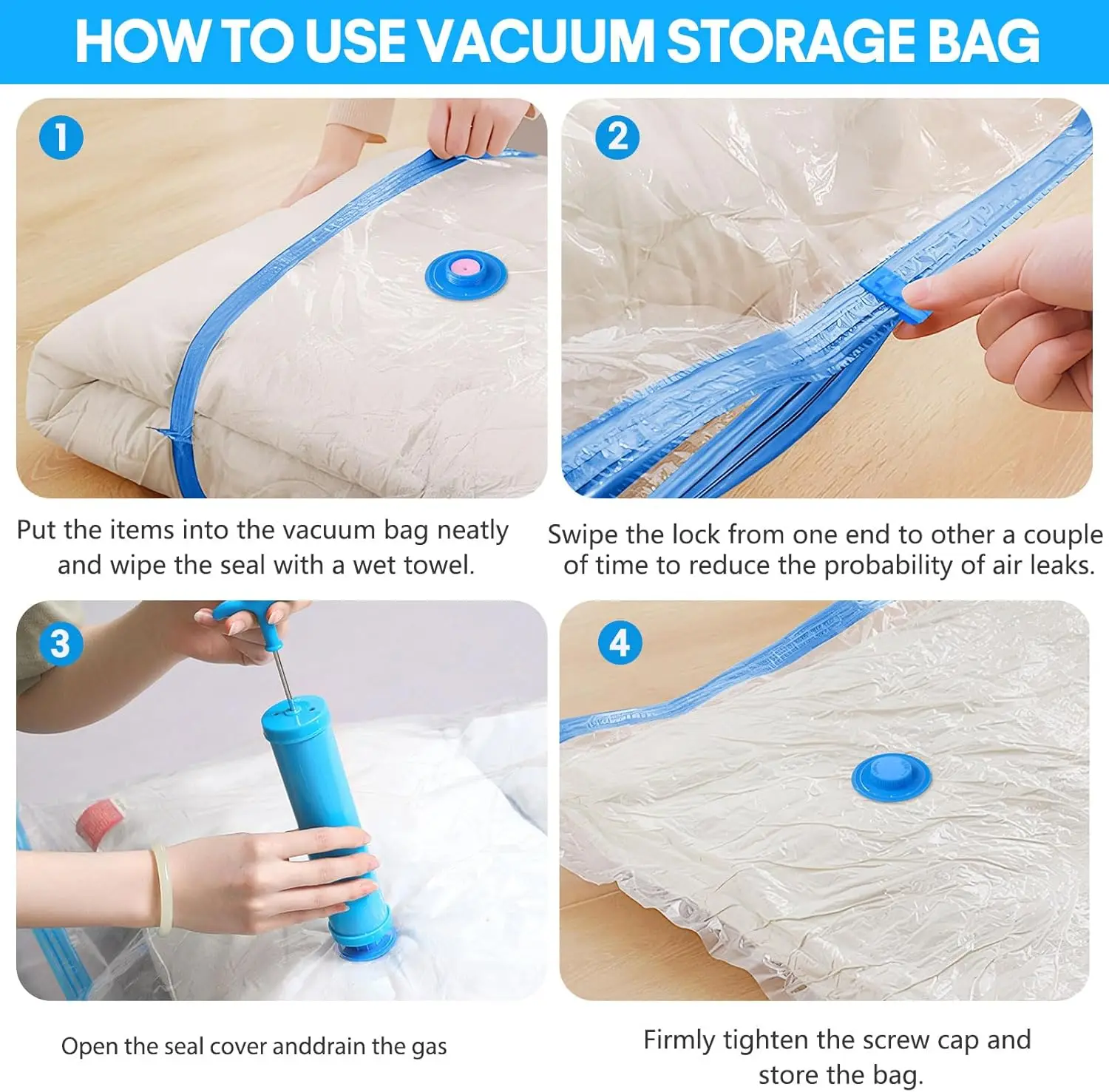 HOW TO USE VACUUM STORAGE BAG

1

Put the items into the vacuum bag neatly and wipe the seal with a wet towel.

2

Swipe the lock from one end to other a couple of time to reduce the probability of air leaks.

3

Open the seal cover anddrain the gas

4

Firmly tighten the screw cap and store the bag.