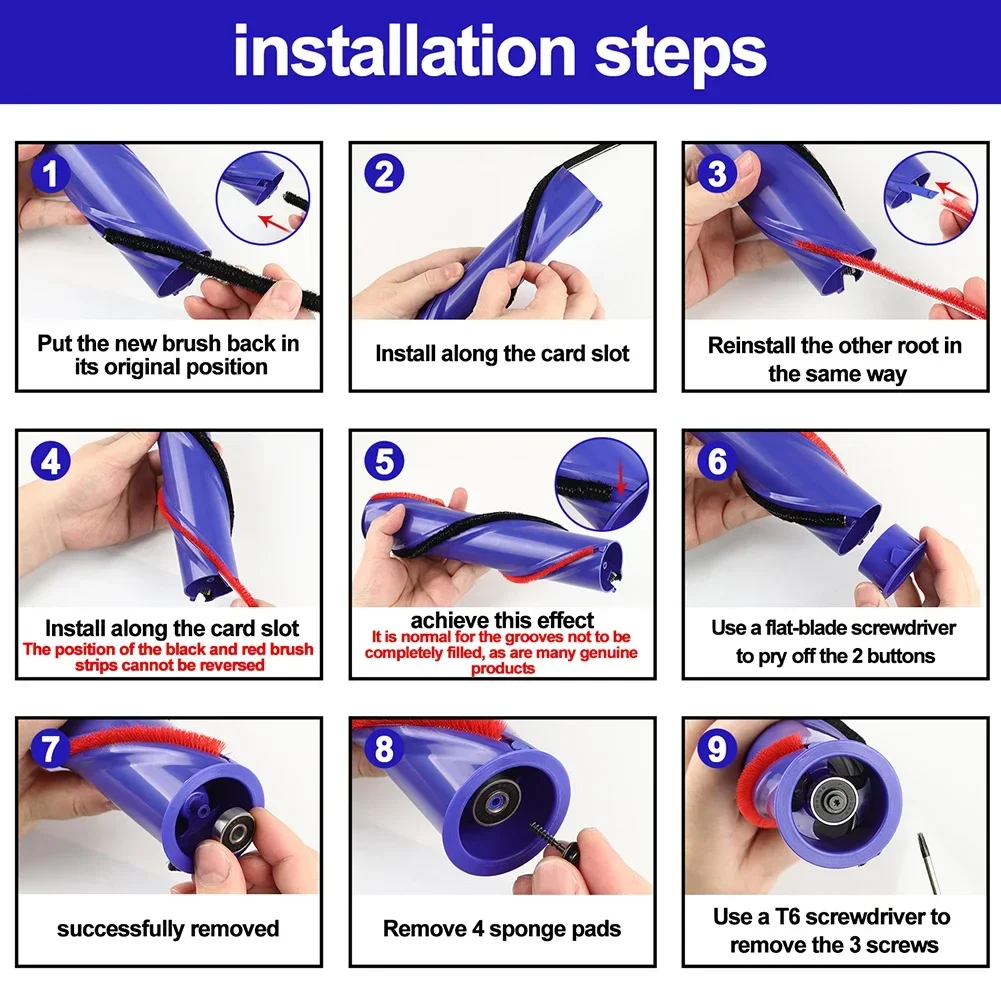 installation steps

1
Put the new brush back in its original position

2
Install along the card slot

3
Reinstall the other root in the same way

4
Install along the card slot
The position of the black and red brush strips cannot be reversed

5
achieve this effect
It is normal for the grooves not to be completely filled, as are many genuine products

6
Use a flat-blade screwdriver to pry off the 2 buttons

7
successfully removed

8
Remove 4 sponge pads

9
Use a T6 screwdriver to remove the 3 screws