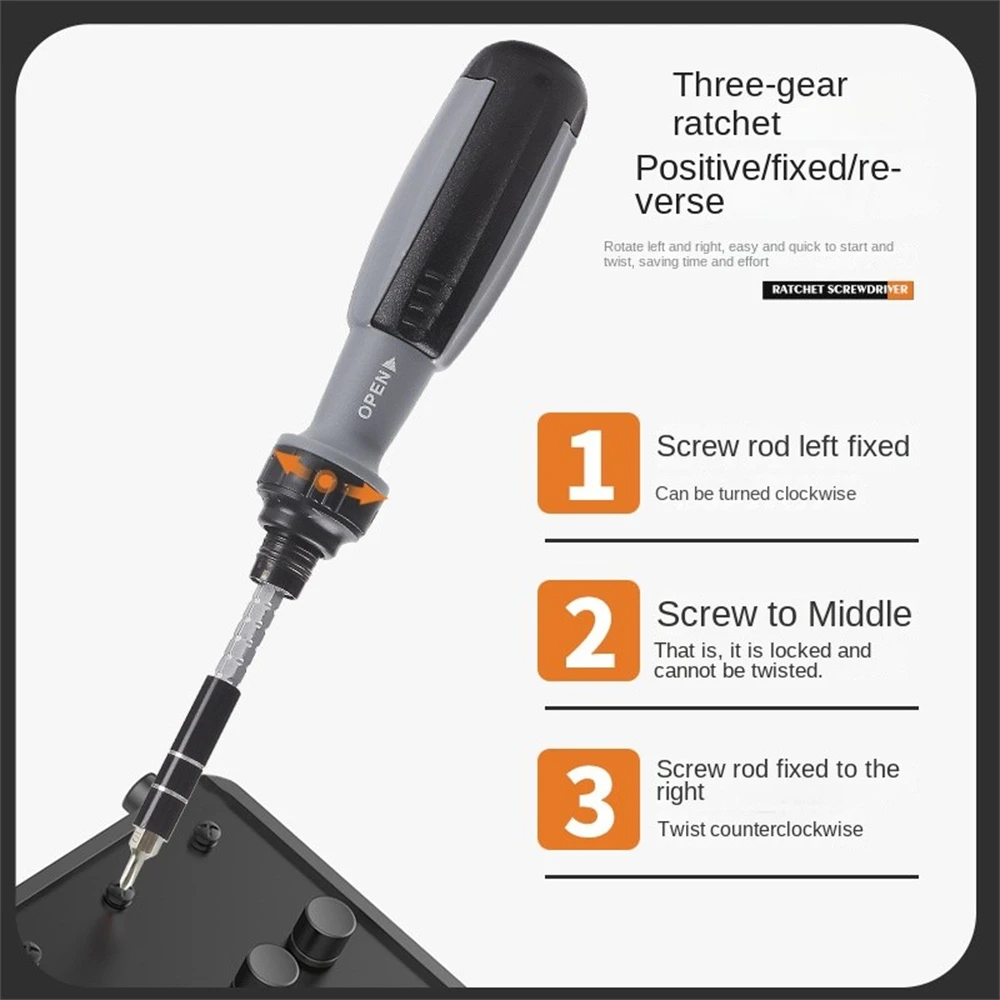 Three-gear ratchet
Positive/fixed/reverse

Rotate left and right, easy and quick to start and twist, saving time and effort

RATCHET SCREWDRIVER

OPEN

1
Screw rod left fixed
Can be turned clockwise

2
Screw to Middle
That is, it is locked and cannot be twisted.

3
Screw rod fixed to the right
Twist counterclockwise