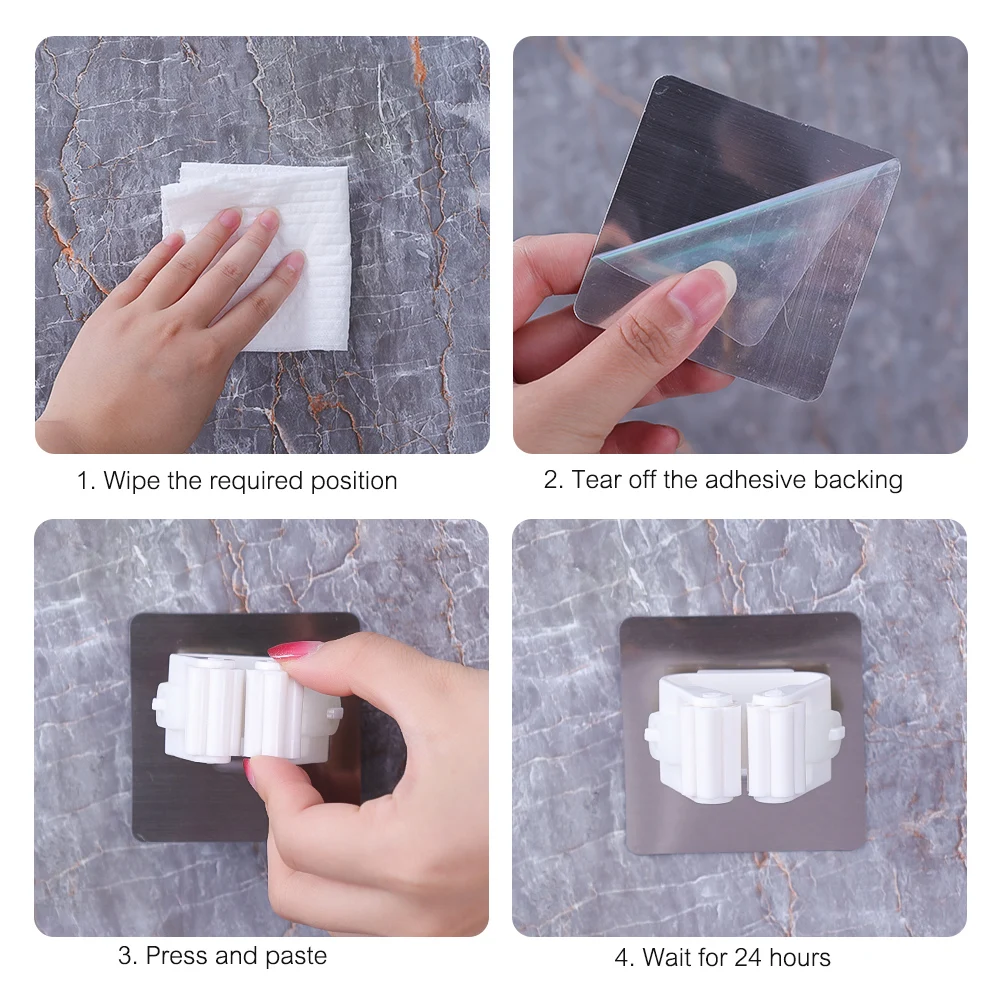 1. Wipe the required position

2. Tear off the adhesive backing

3. Press and paste

4. Wait for 24 hours