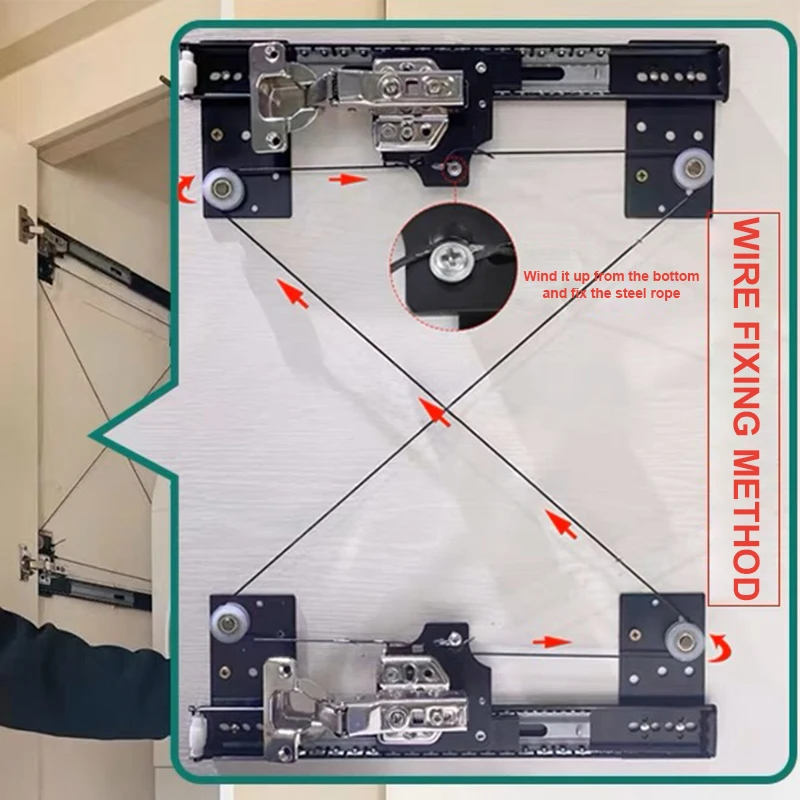 Wind it up from the bottom and fix the steel rope

WIRE FIXING METHOD