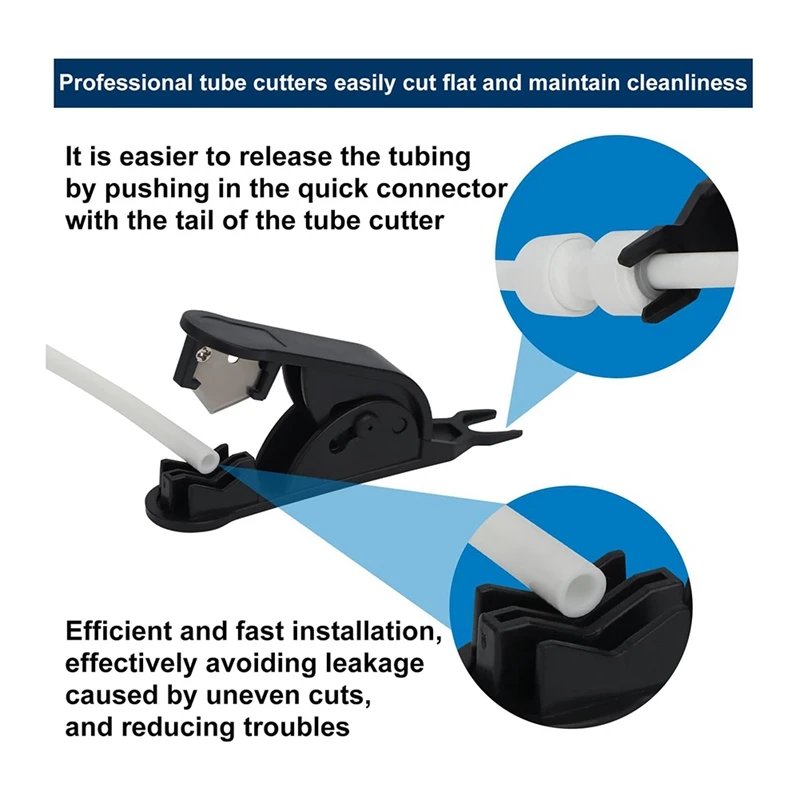 Professional tube cutters easily cut flat and maintain cleanliness

It is easier to release the tubing by pushing in the quick connector with the tail of the tube cutter

Efficient and fast installation, effectively avoiding leakage caused by uneven cuts, and reducing troubles